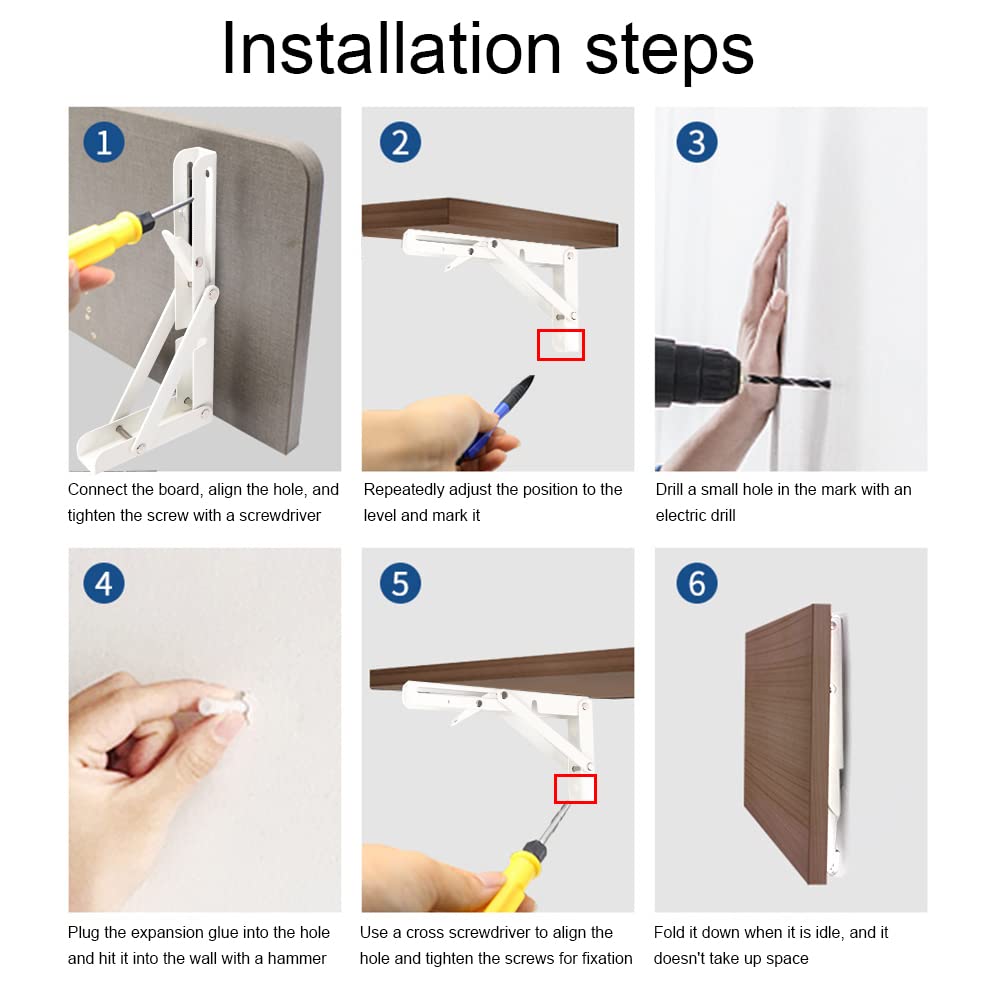 Installation steps

1

Connect the board, align the hole, and tighten the screw with a screwdriver

2

Repeatedly adjust the position to the level and mark it

3

Drill a small hole in the mark with an electric drill

4

Plug the expansion glue into the hole and hit it into the wall with a hammer

5

Use a cross screwdriver to align the hole and tighten the screws for fixation

6

Fold it down when it is idle, and it doesn't take up space