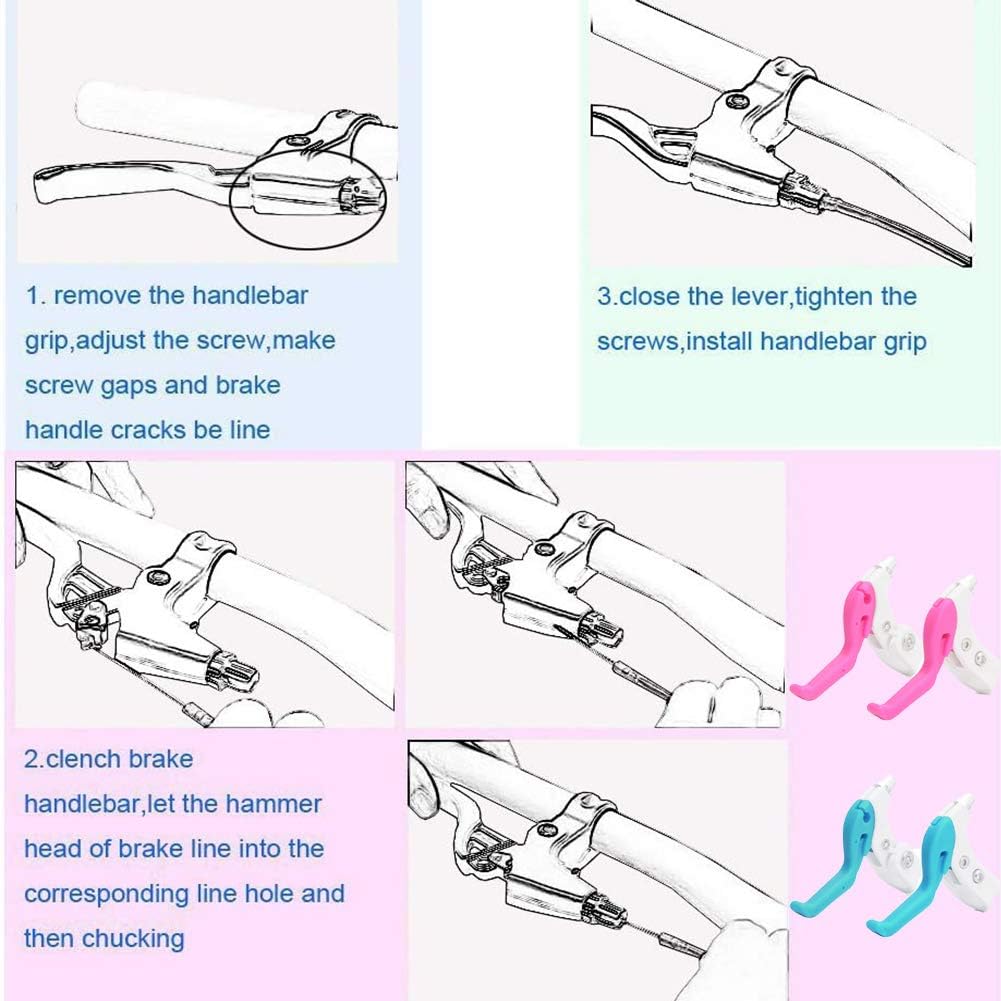 1. remove the handlebar grip,adjust the screw,make screw gaps and brake handle cracks be line

3.close the lever,tighten the screws,install handlebar grip

2.clench brake handlebar,let the hammer head of brake line into the corresponding line hole and then chucking