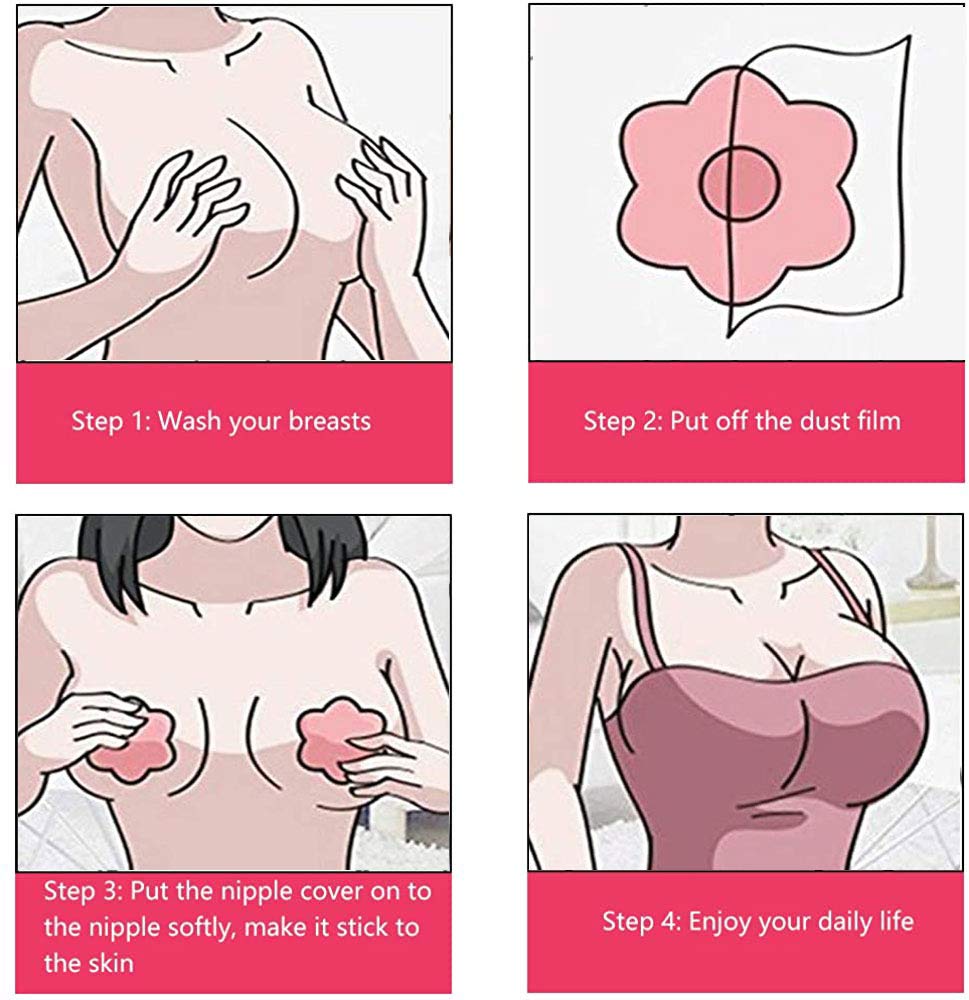 Step 1: Wash your breasts

Step 2: Put off the dust film

Step 3: Put the nipple cover on to the nipple softly, make it stick to the skin

Step 4: Enjoy your daily life