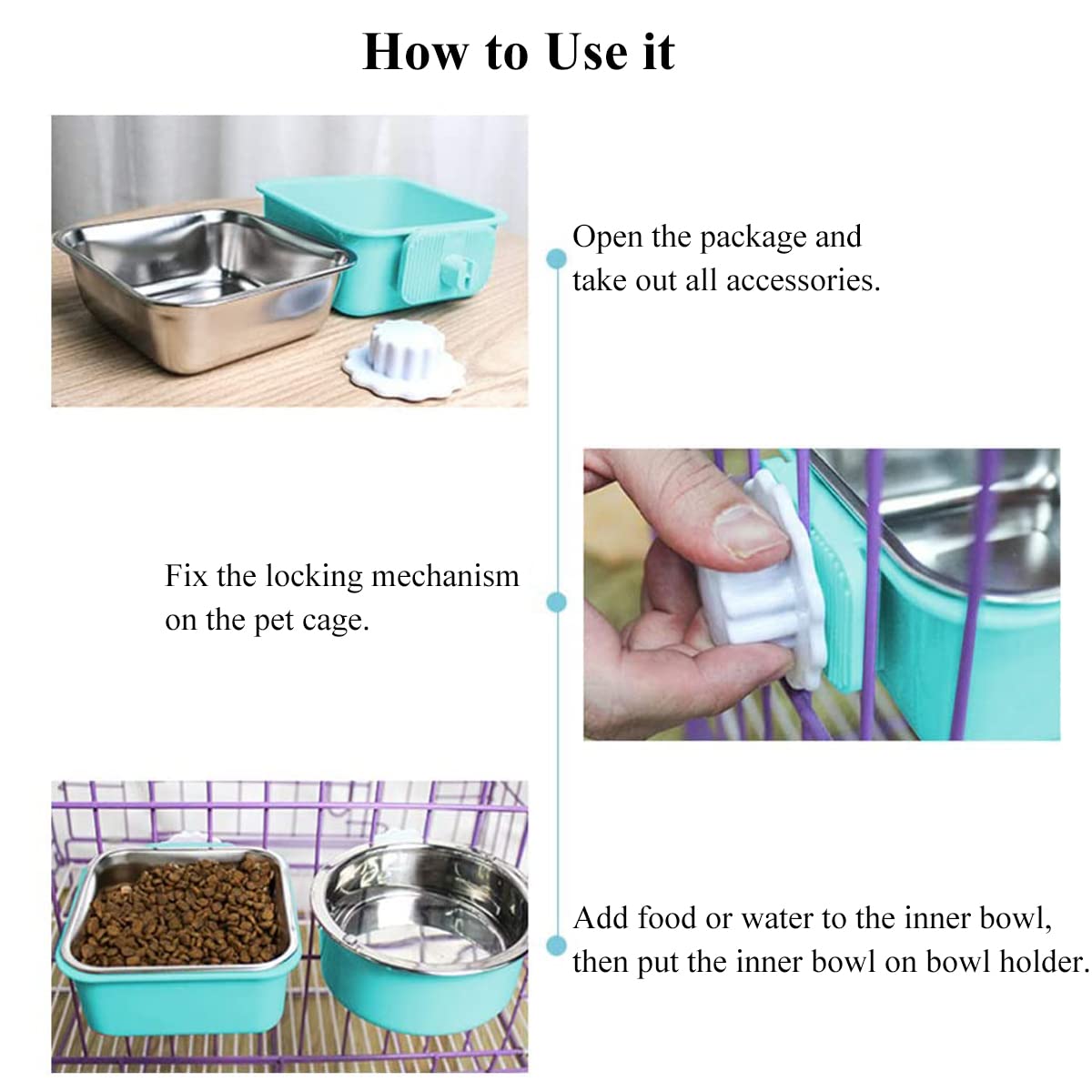 How to Use it

Open the package and take out all accessories.

Fix the locking mechanism on the pet cage.

Add food or water to the inner bowl, then put the inner bowl on bowl holder.