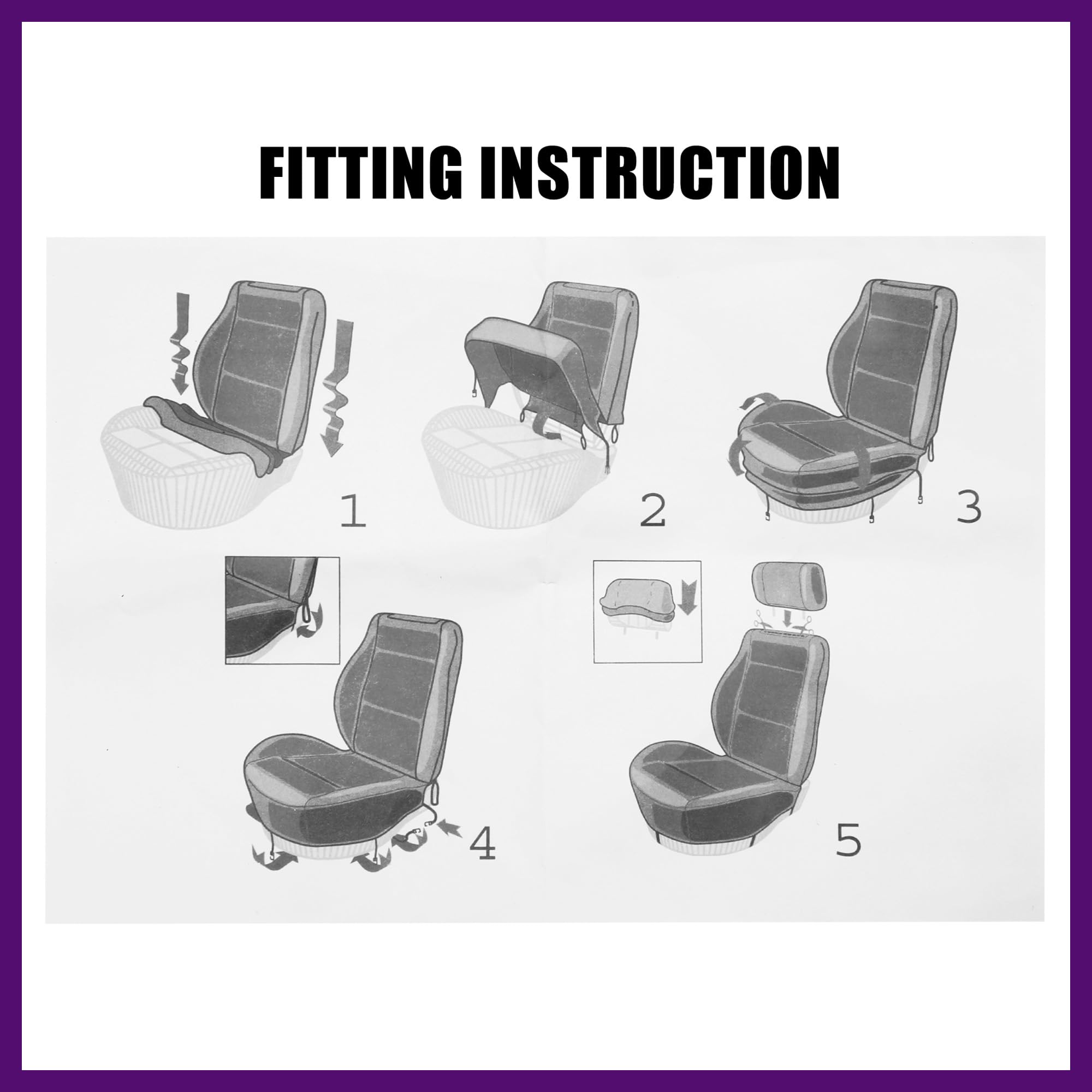 FITTING INSTRUCTION

1

2

3

4

5