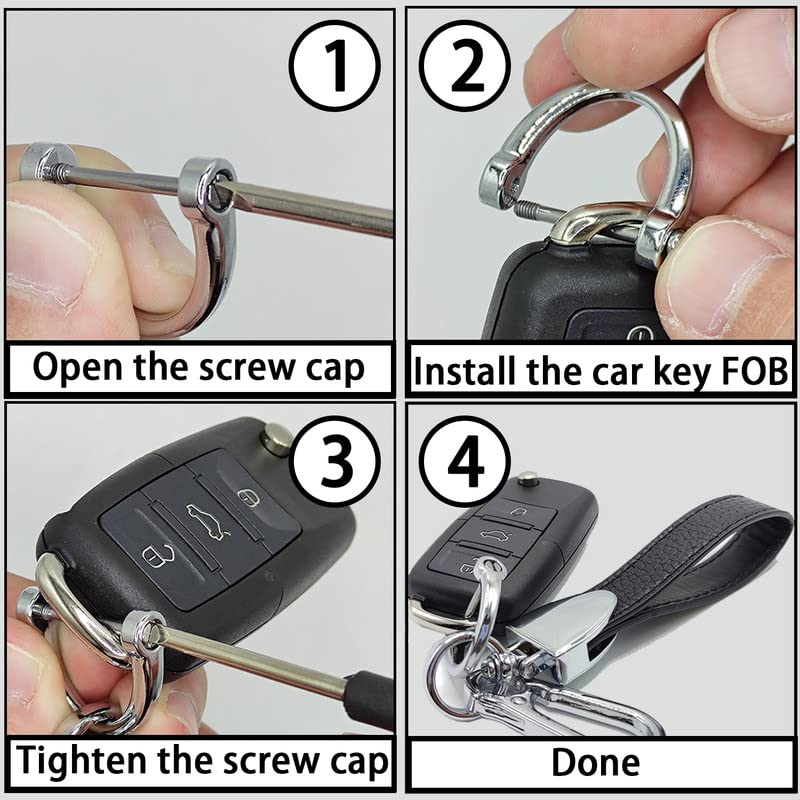 1
Open the screw cap

2
Install the car key FOB

3
Tighten the screw cap

4
Done