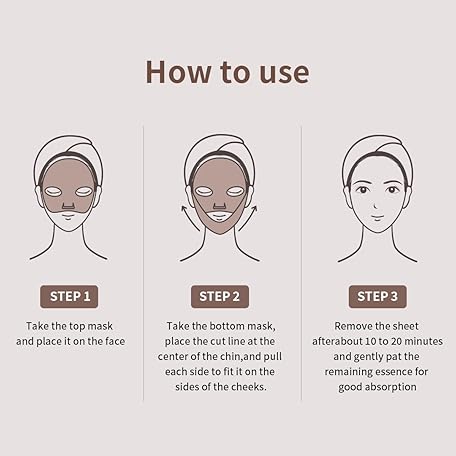 How to use

STEP 1

Take the top mask and place it on the face

STEP 2

Take the bottom mask, place the cut line at the center of the chin,and pull each side to fit it on the sides of the cheeks.

STEP 3

Remove the sheet afterabout 10 to 20 minutes and gently pat the remaining essence for good absorption