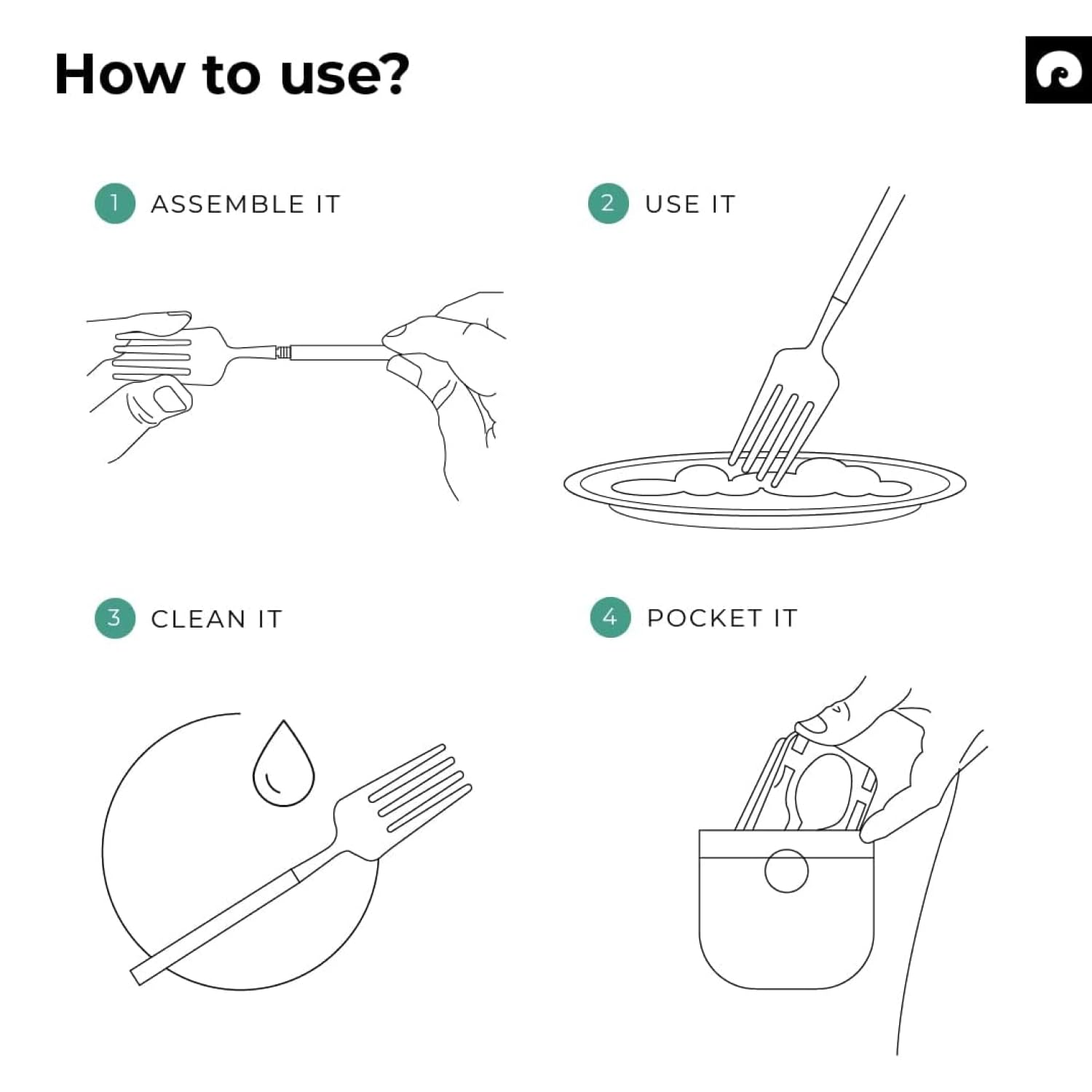 How to use?

1 ASSEMBLE IT

2 USE IT

3 CLEAN IT

4 POCKET IT