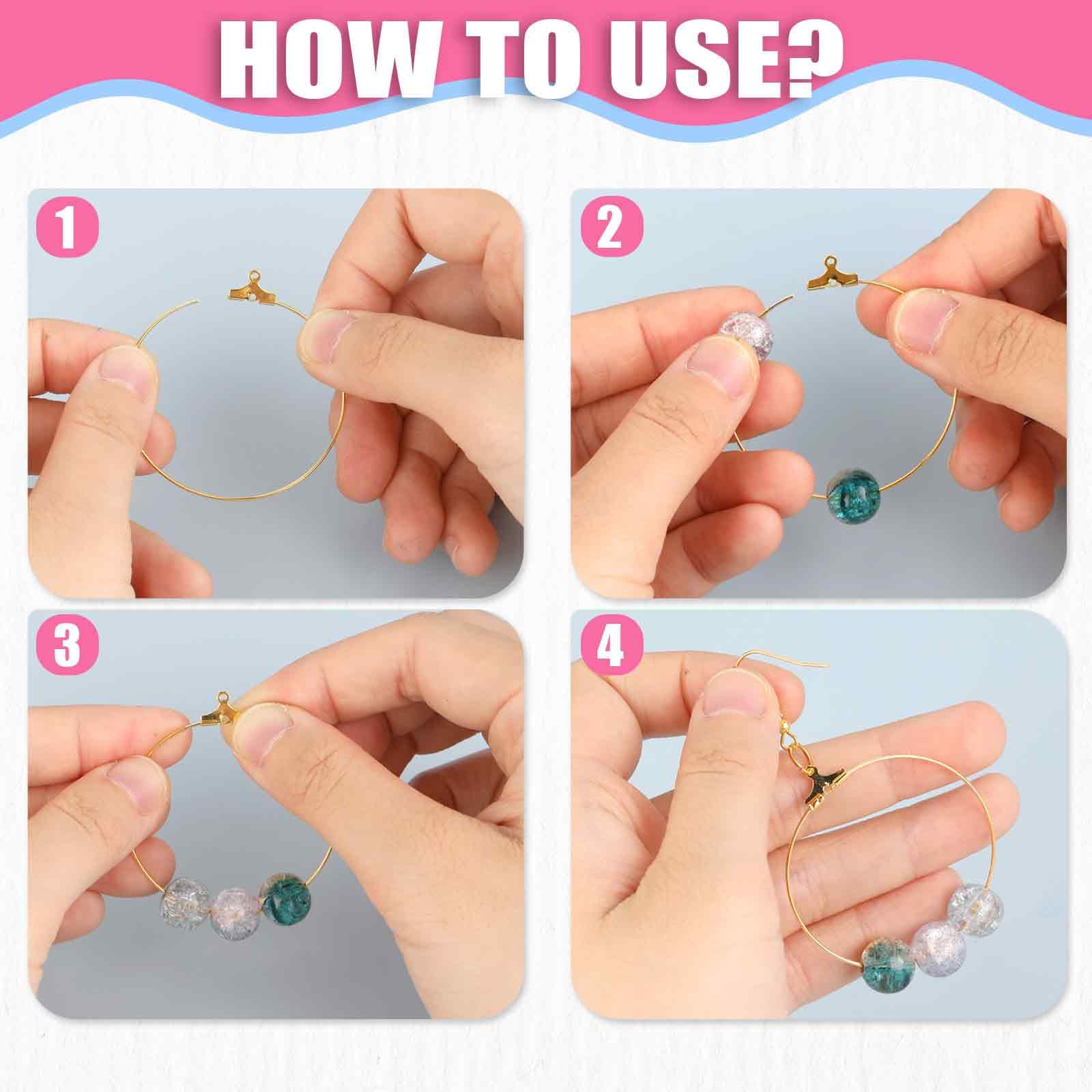 HOW TO USE?

1

2

3

4