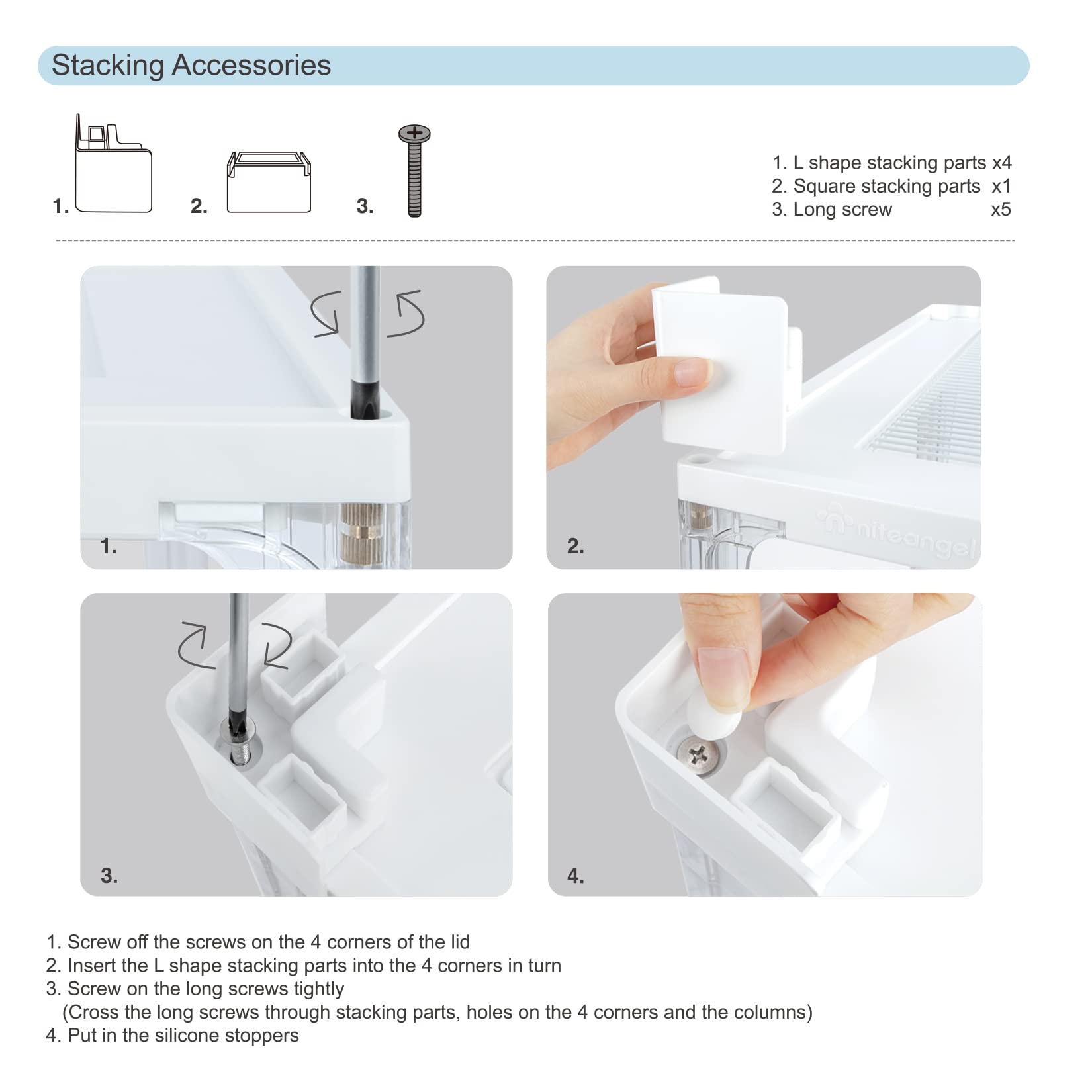 Stacking Accessories

1.
2.
3.

1. L shape stacking parts x4
2. Square stacking parts x1
3. Long screw x5

1.

2.

niteangel

3.

4.

1. Screw off the screws on the 4 corners of the lid
2. Insert the L shape stacking parts into the 4 corners in turn
3. Screw on the long screws tightly
(Cross the long screws through stacking parts, holes on the 4 corners and the columns)
4. Put in the silicone stoppers