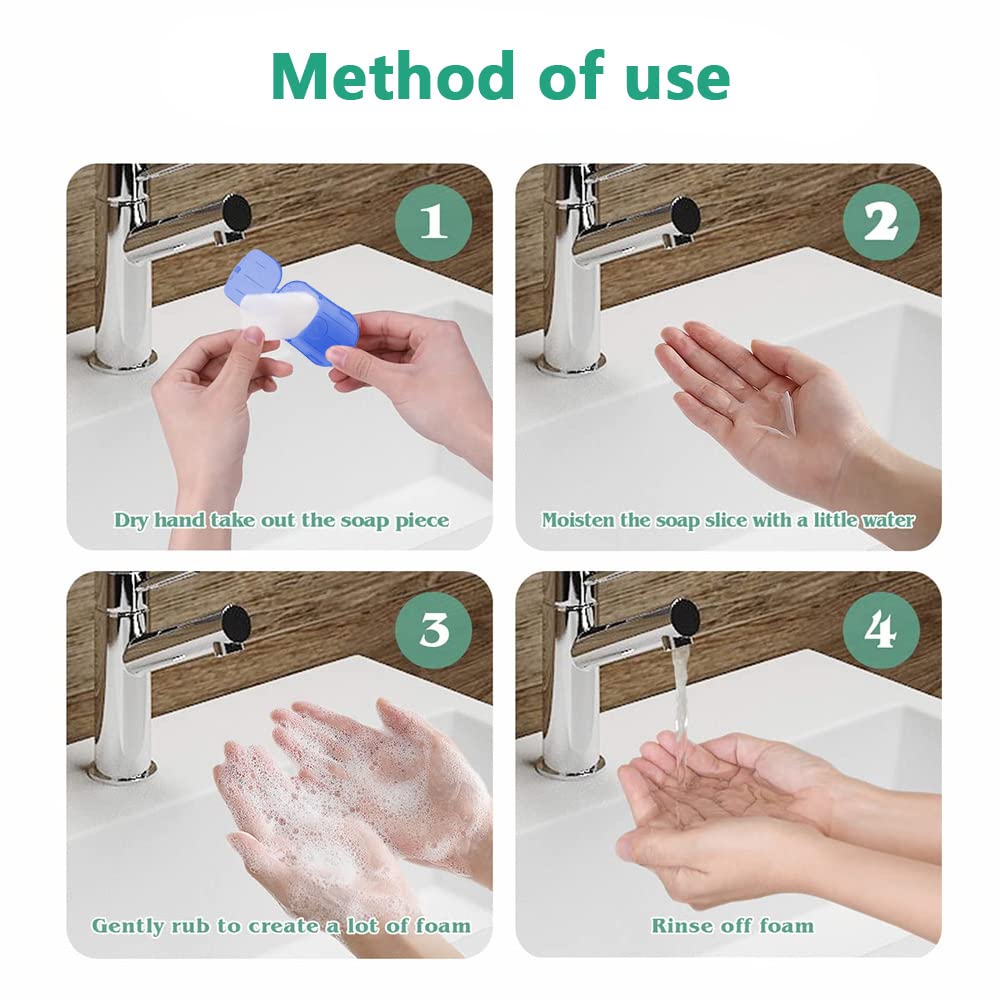 Method of use

1

Dry hand take out the soap piece

2

Moisten the soap slice with a little water

3

Gently rub to create a lot of foam

4

Rinse off foam