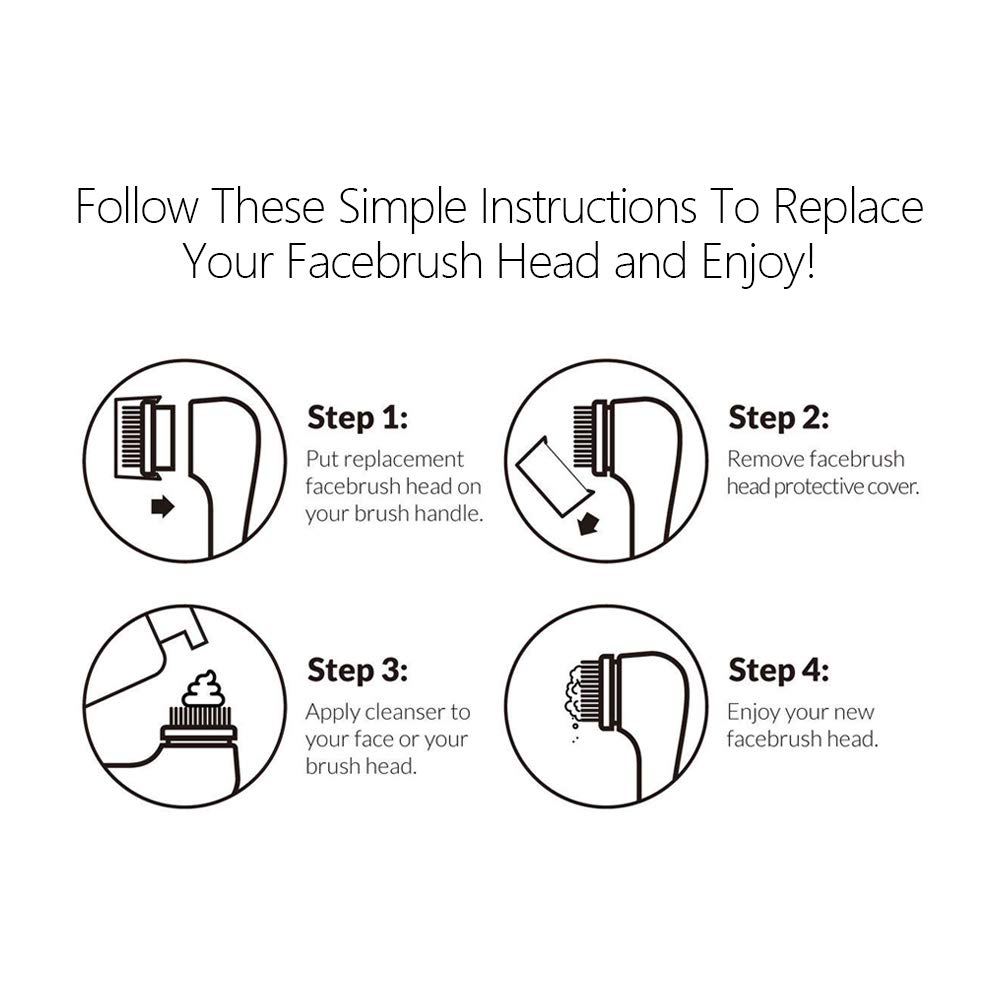 Follow These Simple Instructions To Replace Your Facebrush Head and Enjoy!

Step 1:
Put replacement facebrush head on your brush handle.

Step 2:
Remove facebrush head protective cover.

Step 3:
Apply cleanser to your face or your brush head.

Step 4:
Enjoy your new facebrush head.