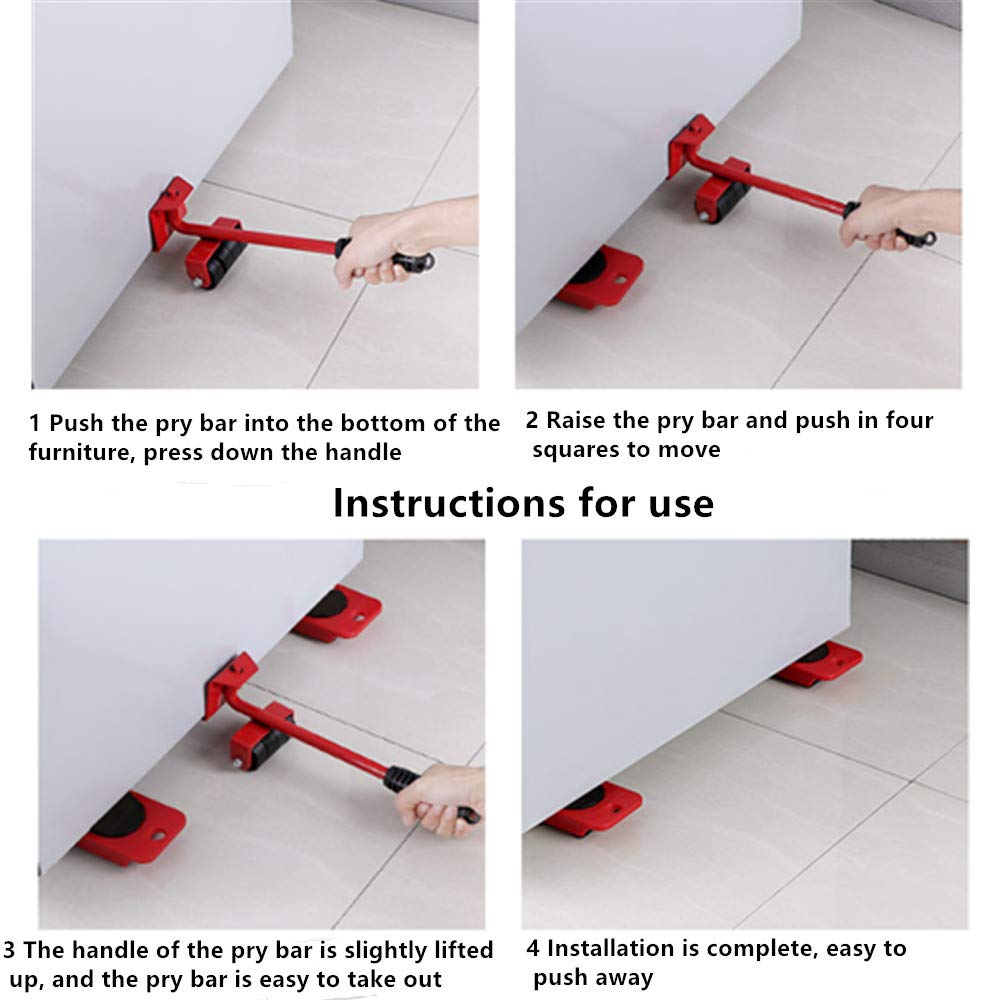 1 Push the pry bar into the bottom of the furniture, press down the handle

2 Raise the pry bar and push in four squares to move

Instructions for use

3 The handle of the pry bar is slightly lifted up, and the pry bar is easy to take out

4 Installation is complete, easy to push away