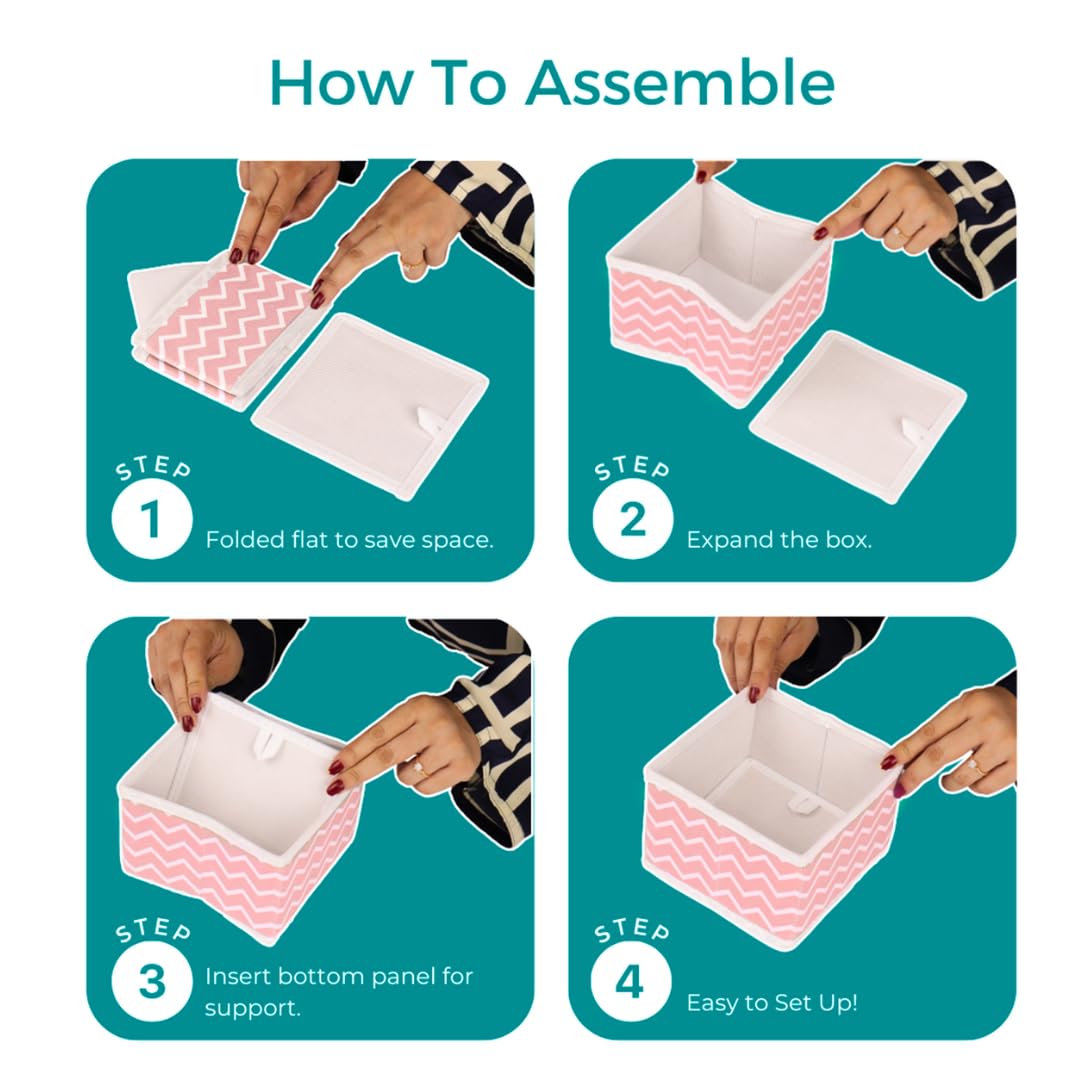 How To Assemble

STEP
1
Folded flat to save space.

STEP
2
Expand the box.

STEP
3
Insert bottom panel for support.

STEP
4
Easy to Set Up!