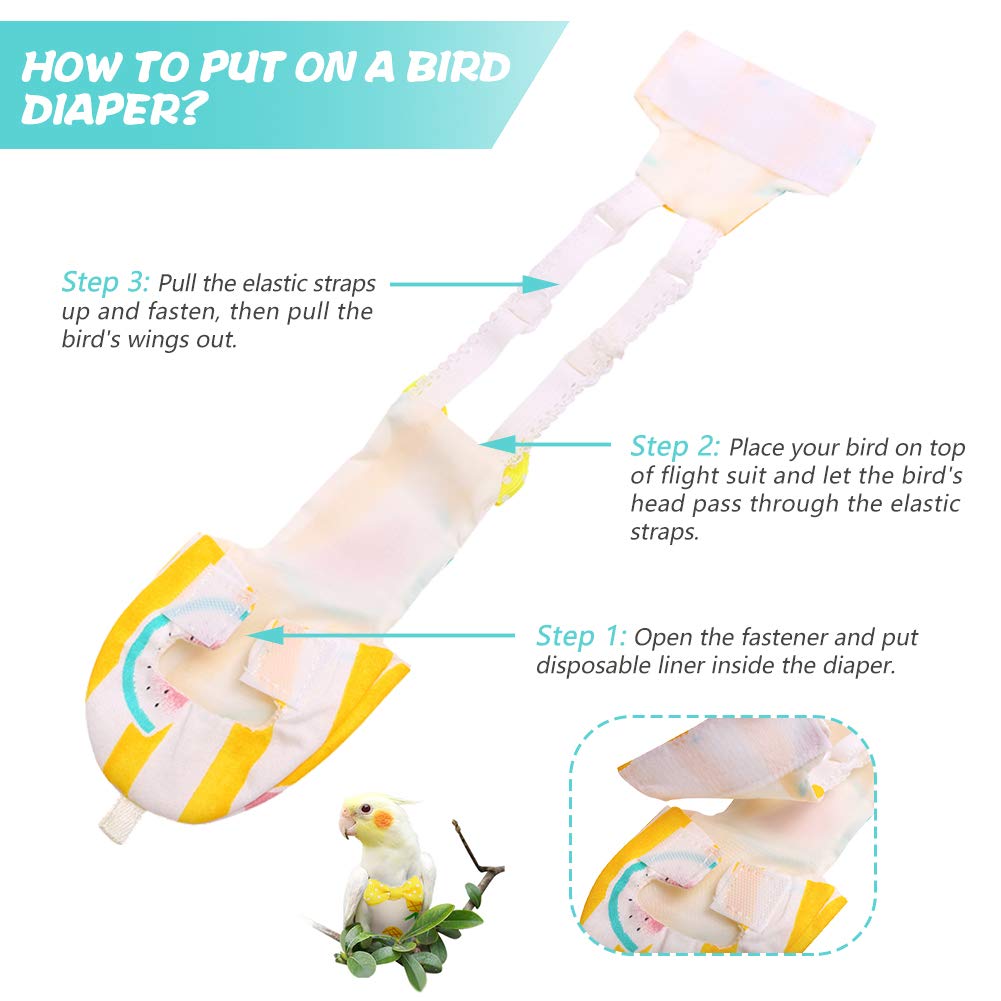 HOW TO PUT ON A BIRD DIAPER?

Step 3: Pull the elastic straps up and fasten, then pull the bird's wings out.

Step 2: Place your bird on top of flight suit and let the bird's head pass through the elastic straps.

Step 1: Open the fastener and put disposable liner inside the diaper.