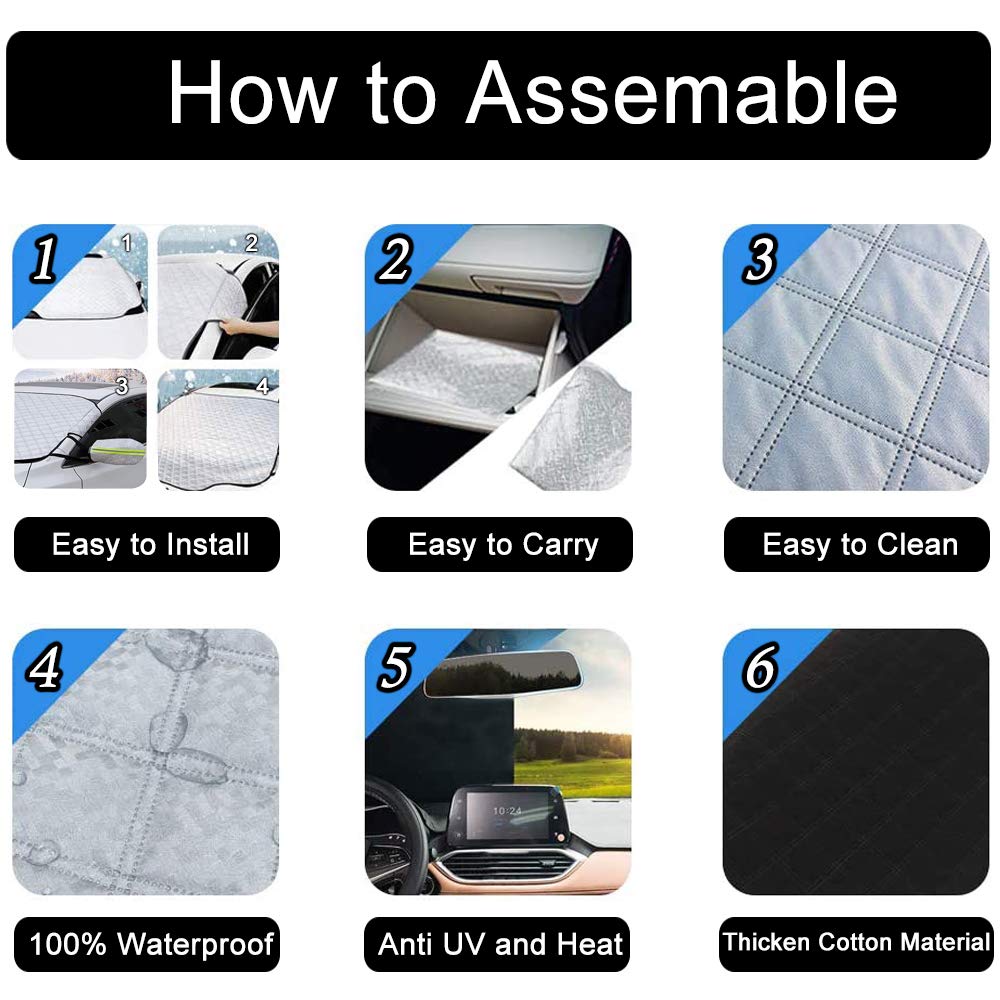 How to Assemable

1
1 2 3 4

Easy to Install

2

Easy to Carry

3

Easy to Clean

4

100% Waterproof

5
10:24

Anti UV and Heat

6

Thicken Cotton Material