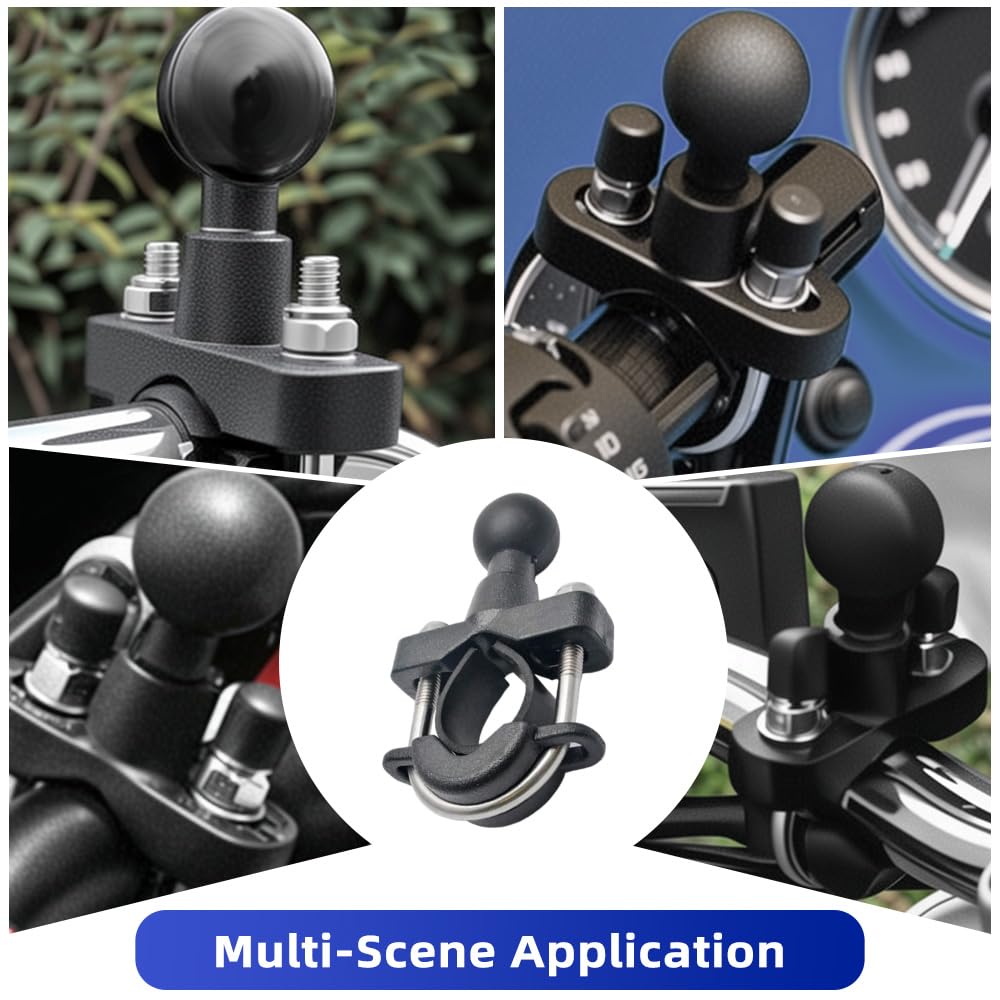 Multi-Scene Application