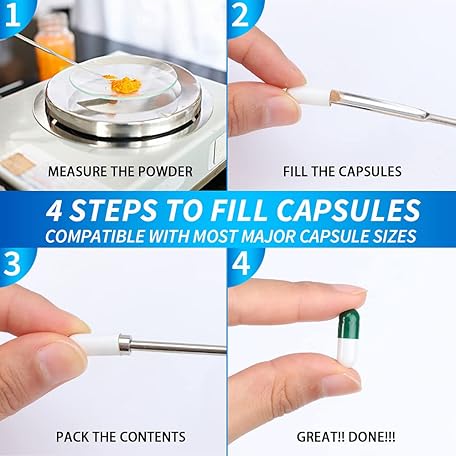 1

MEASURE THE POWDER

2

FILL THE CAPSULES

4 STEPS TO FILL CAPSULES
COMPATIBLE WITH MOST MAJOR CAPSULE SIZES

3

PACK THE CONTENTS

4

GREAT!! DONE!!!