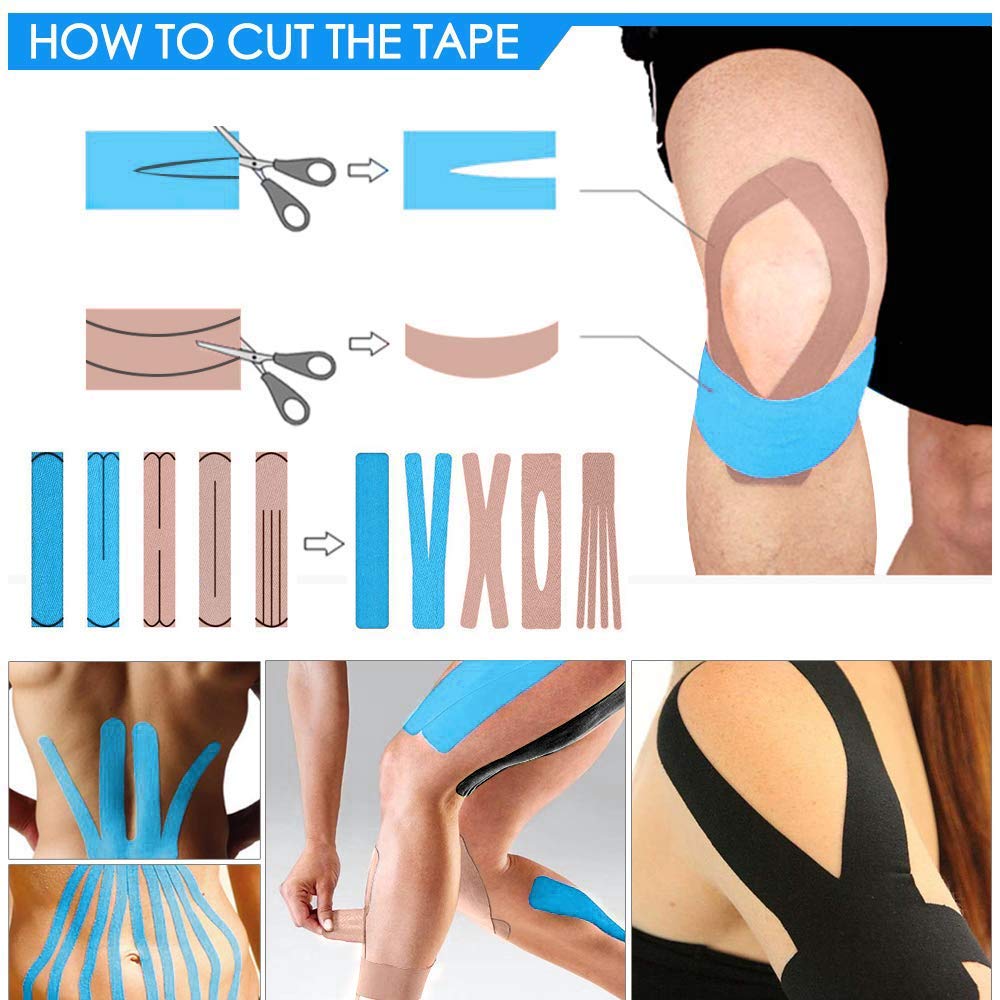 HOW TO CUT THE TAPE