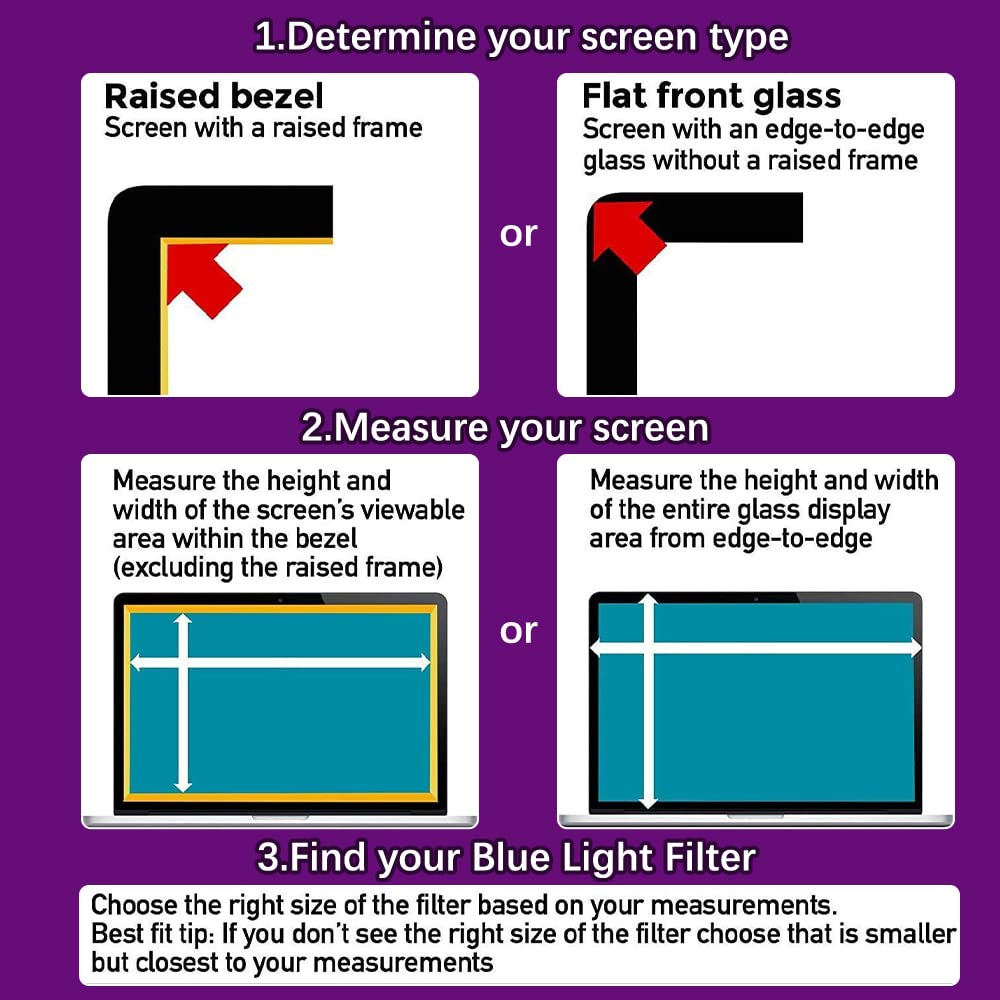 1.Determine your screen type

Raised bezel
Screen with a raised frame

or

Flat front glass
Screen with an edge-to-edge glass without a raised frame

2.Measure your screen

Measure the height and width of the screen's viewable area within the bezel (excluding the raised frame)

or

Measure the height and width of the entire glass display area from edge-to-edge

3.Find your Blue Light Filter

Choose the right size of the filter based on your measurements.
Best fit tip: If you don't see the right size of the filter choose that is smaller but closest to your measurements