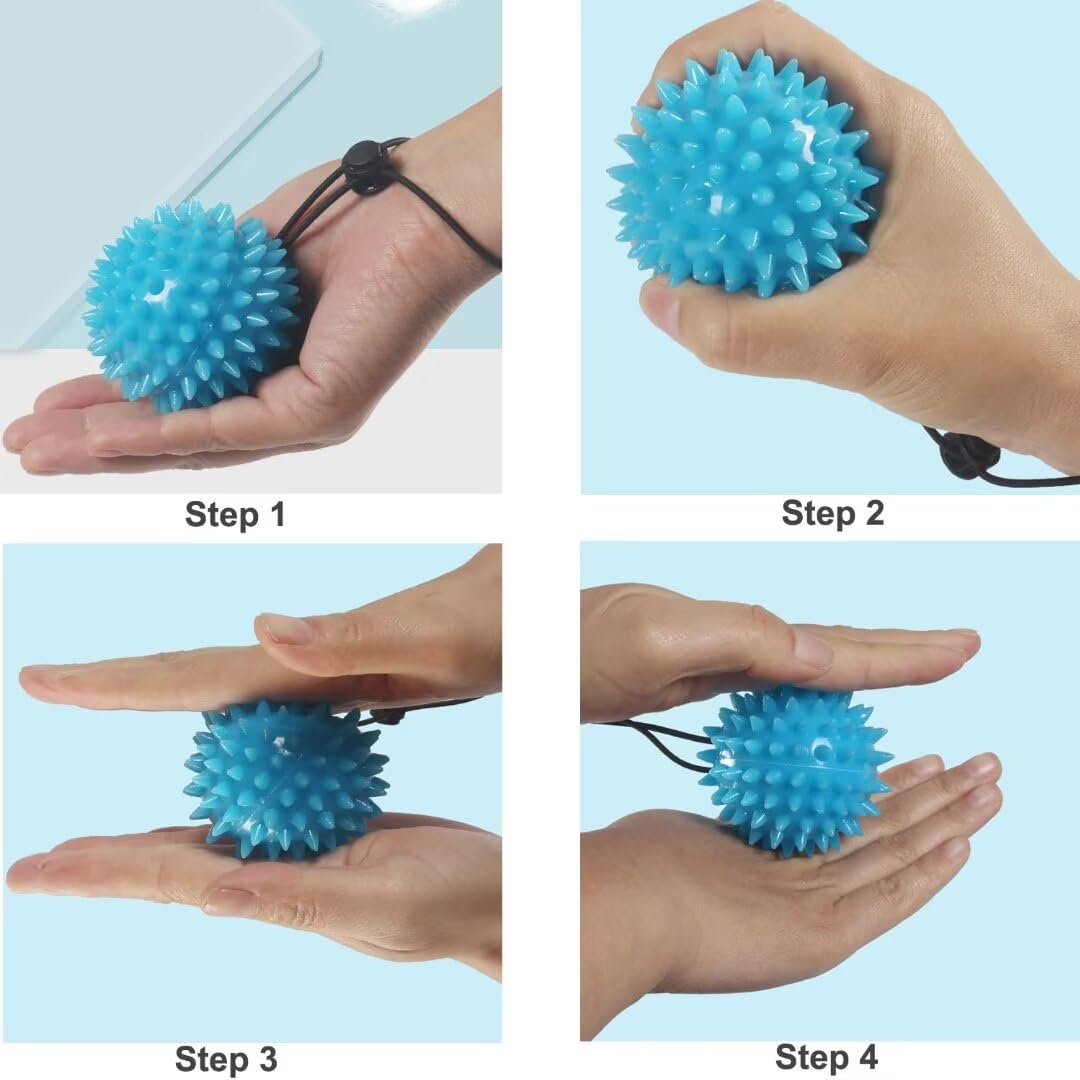 Step 1

Step 2

Step 3

Step 4