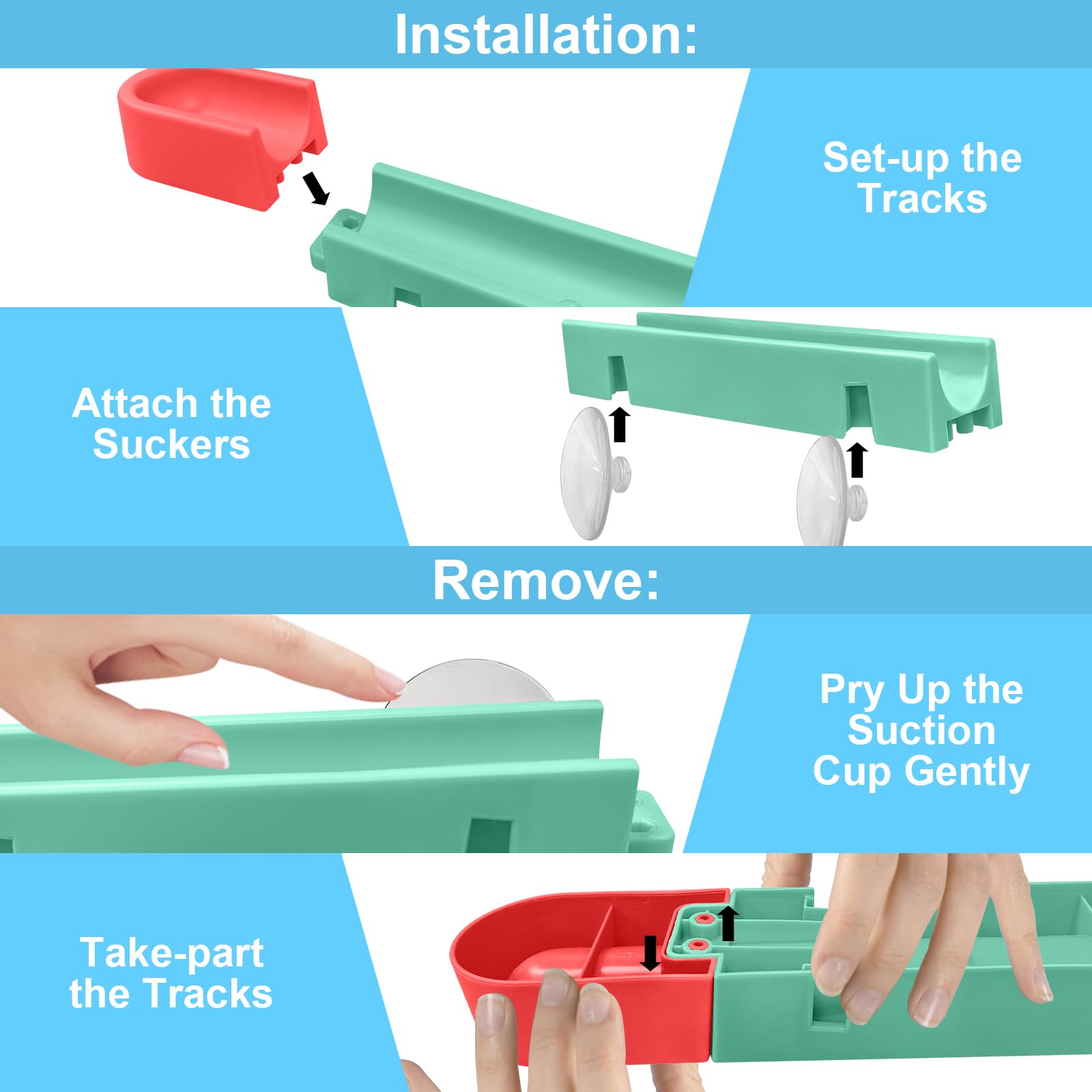 Installation:

Set-up the Tracks

Attach the Suckers

Remove:

Pry Up the Suction Cup Gently

Take-part the Tracks