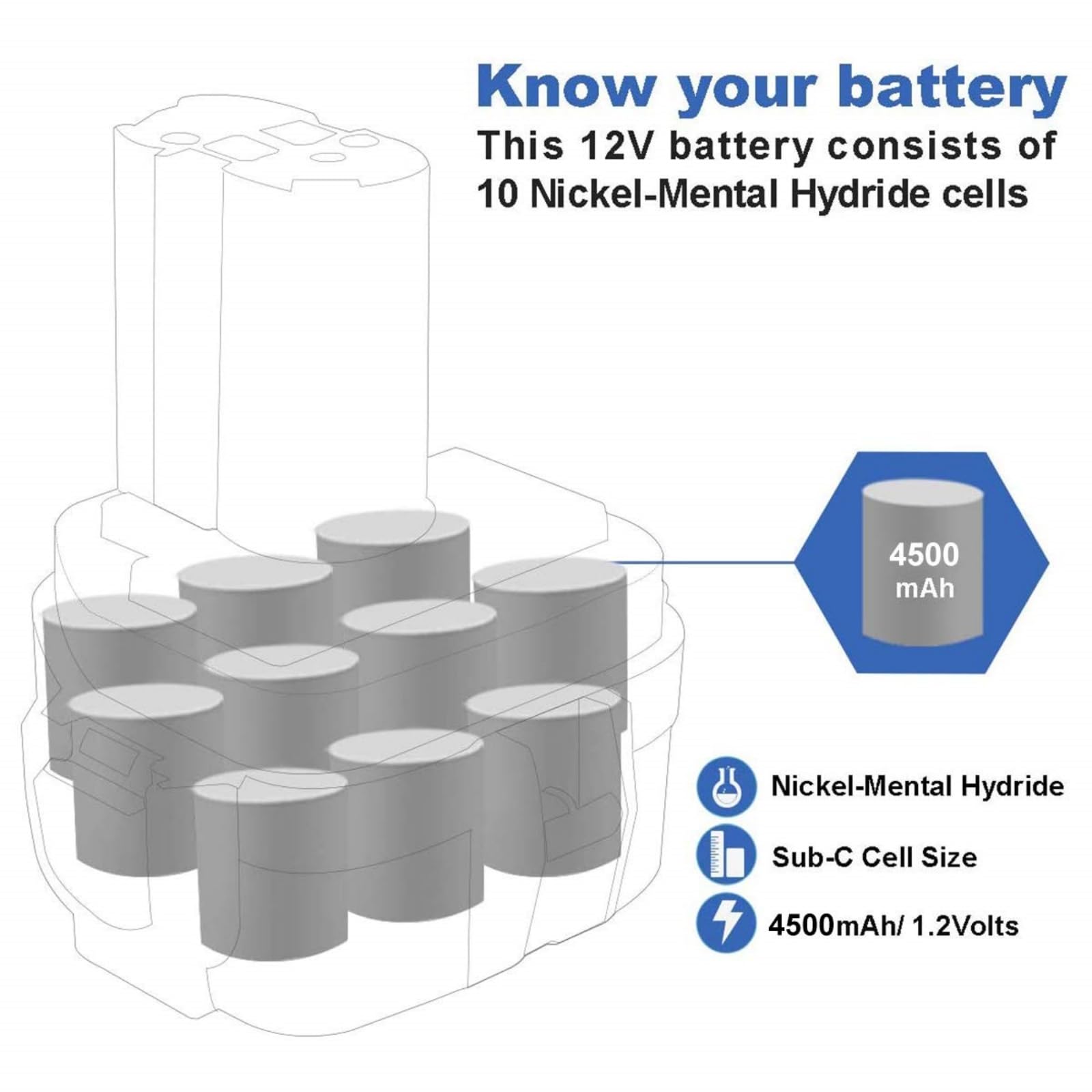 Know your battery

This 12V battery consists of 10 Nickel-Mental Hydride cells

4500 mAh

Nickel-Mental Hydride

Sub-C Cell Size

4500mAh/ 1.2Volts