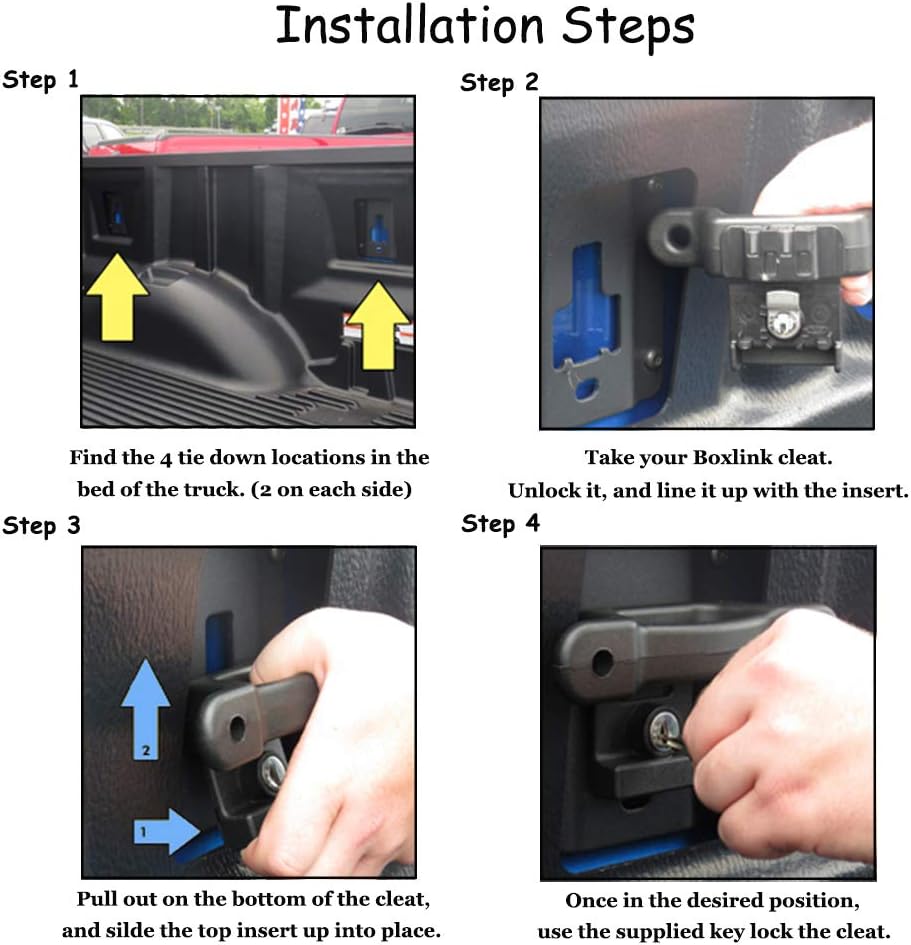 Installation Steps

Step 1

Find the 4 tie down locations in the bed of the truck. (2 on each side)

Step 2

Take your Boxlink cleat. Unlock it, and line it up with the insert.

Step 3

2

1

Pull out on the bottom of the cleat, and silde the top insert up into place.

Step 4

Once in the desired position, use the supplied key lock the cleat.