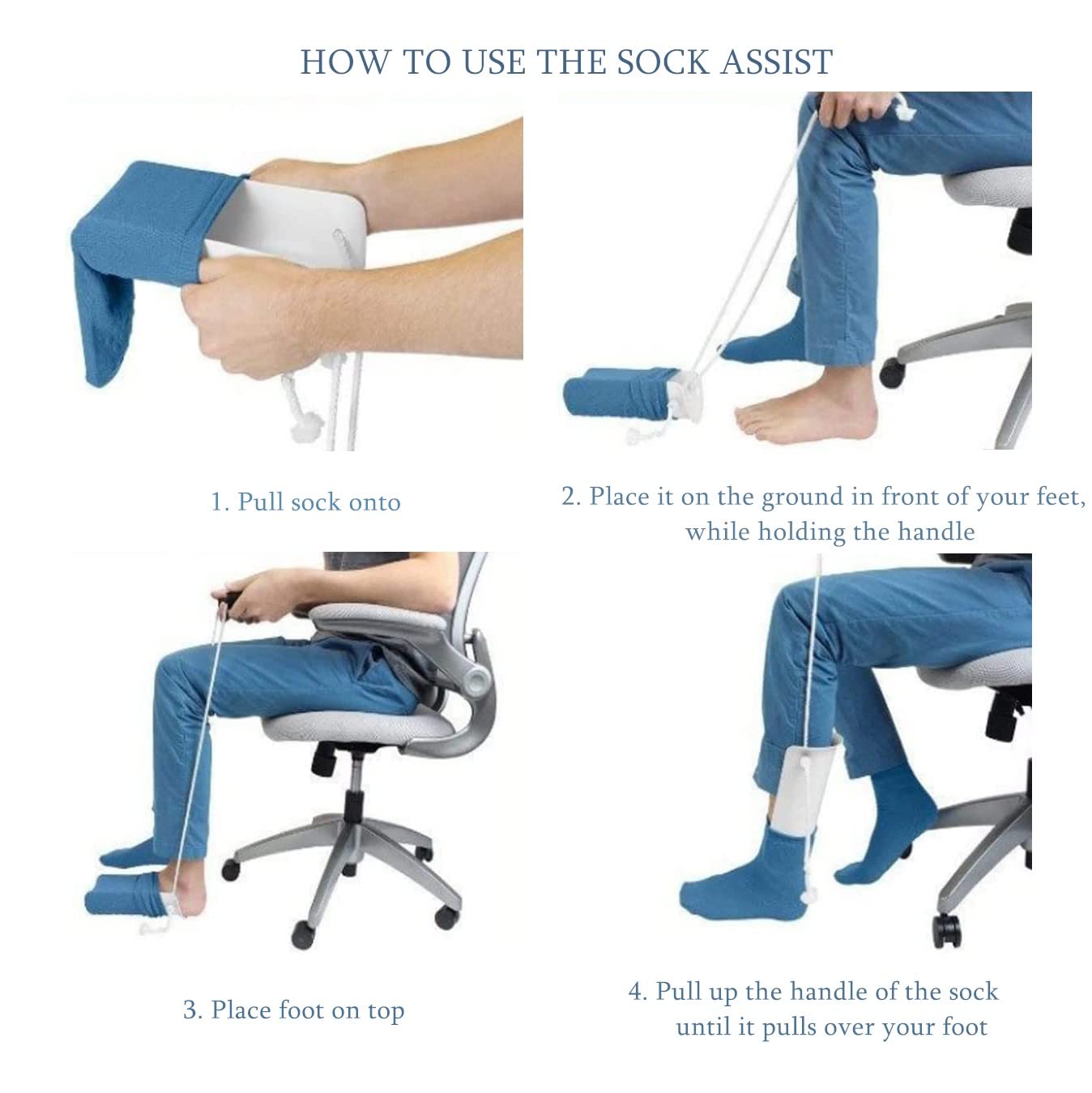 HOW TO USE THE SOCK ASSIST

1. Pull sock onto

2. Place it on the ground in front of your feet, while holding the handle

3. Place foot on top

4. Pull up the handle of the sock until it pulls over your foot