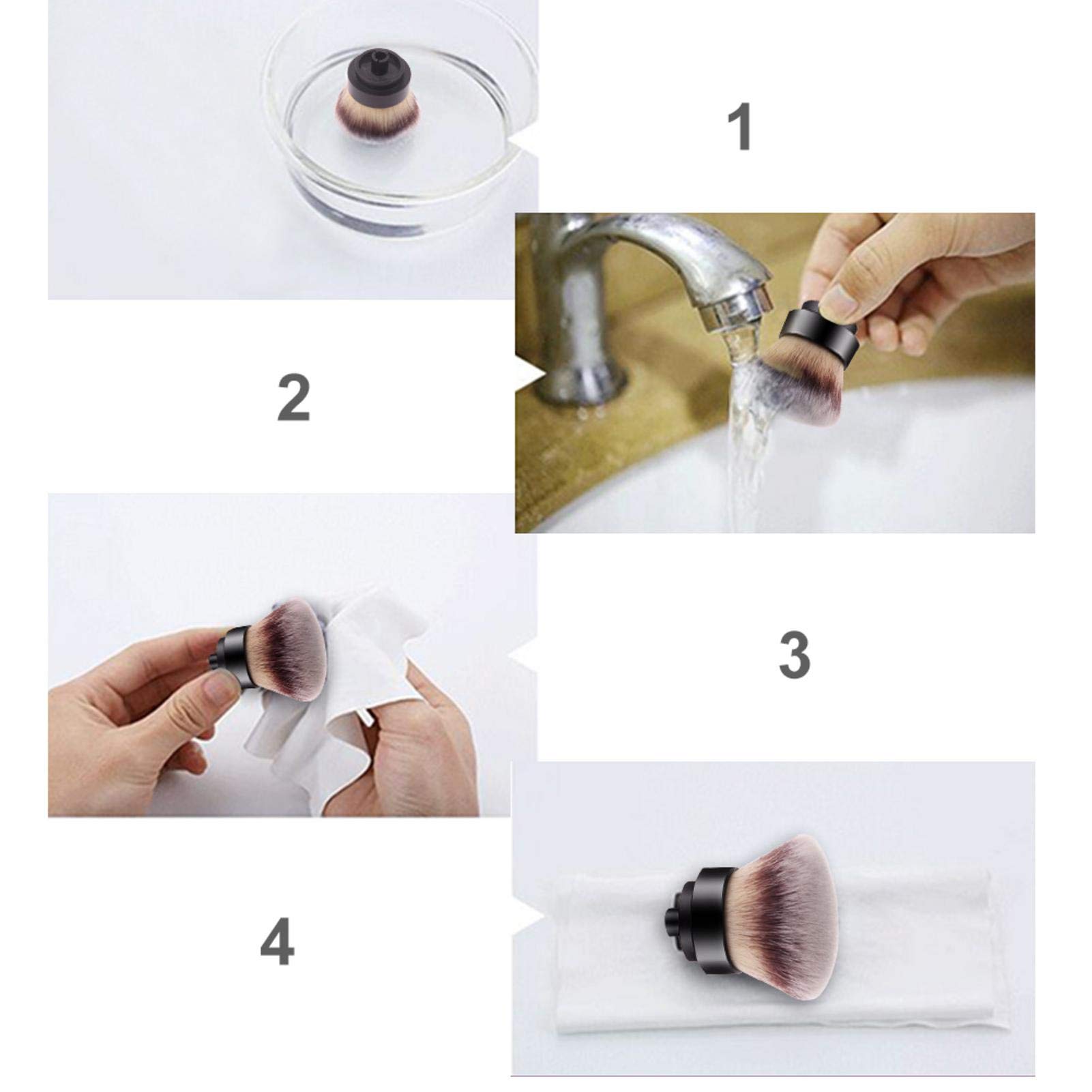 1

2

3

4