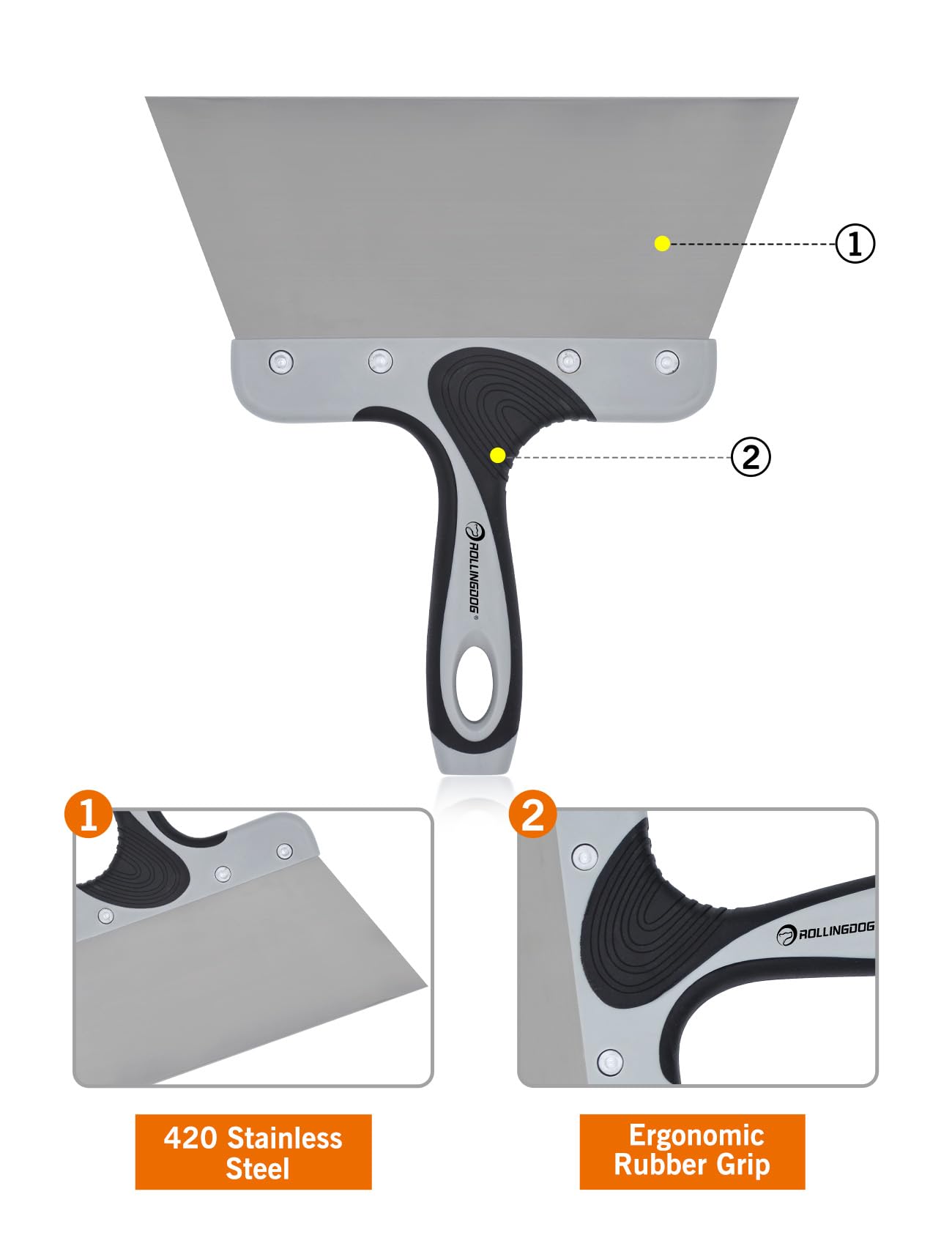 ①

②

ROLLINGDOG®

1

2

ROLLINGDOG

420 Stainless Steel

Ergonomic Rubber Grip