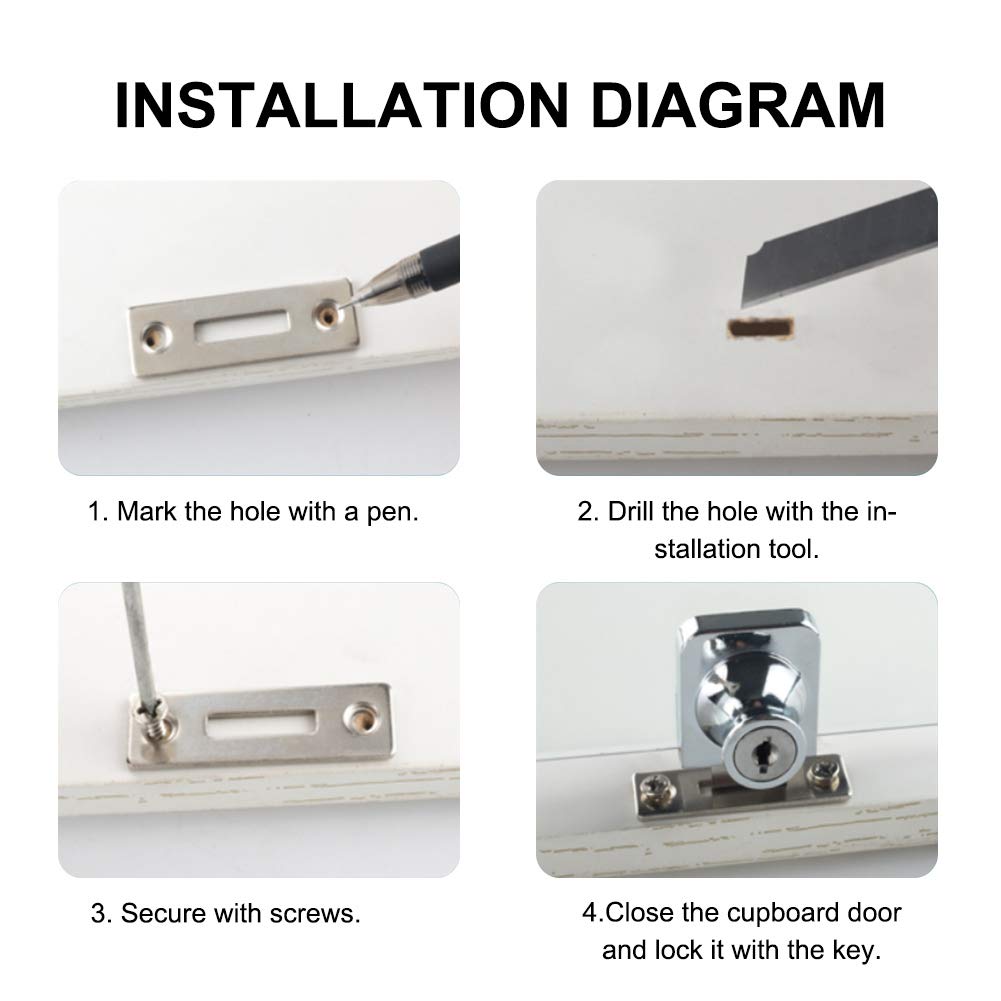 INSTALLATION DIAGRAM

1. Mark the hole with a pen.

2. Drill the hole with the installation tool.

3. Secure with screws.

4.Close the cupboard door and lock it with the key.