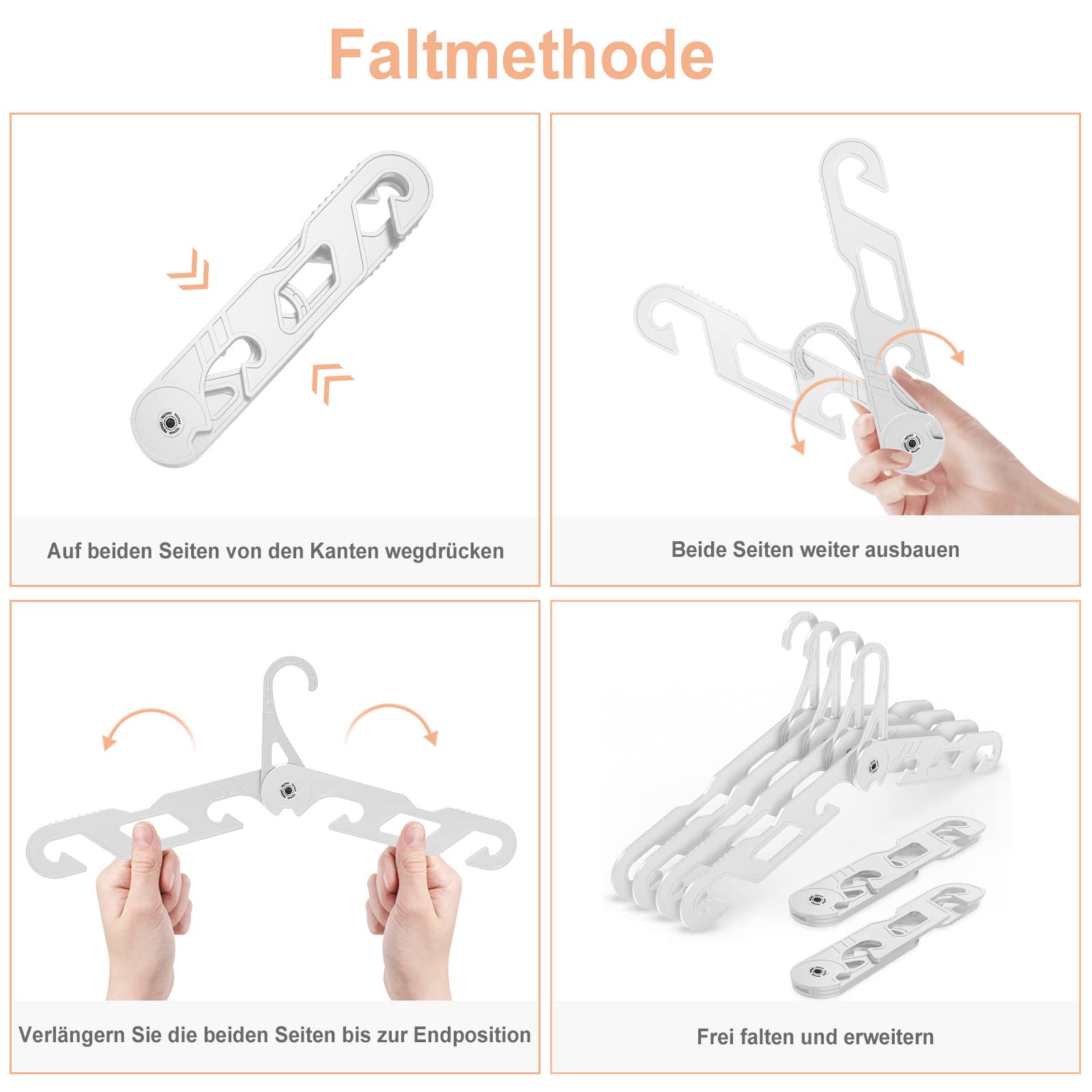 Faltmethode

Auf beiden Seiten von den Kanten wegdrücken

Beide Seiten weiter ausbauen

Verlängern Sie die beiden Seiten bis zur Endposition

Frei falten und erweitern