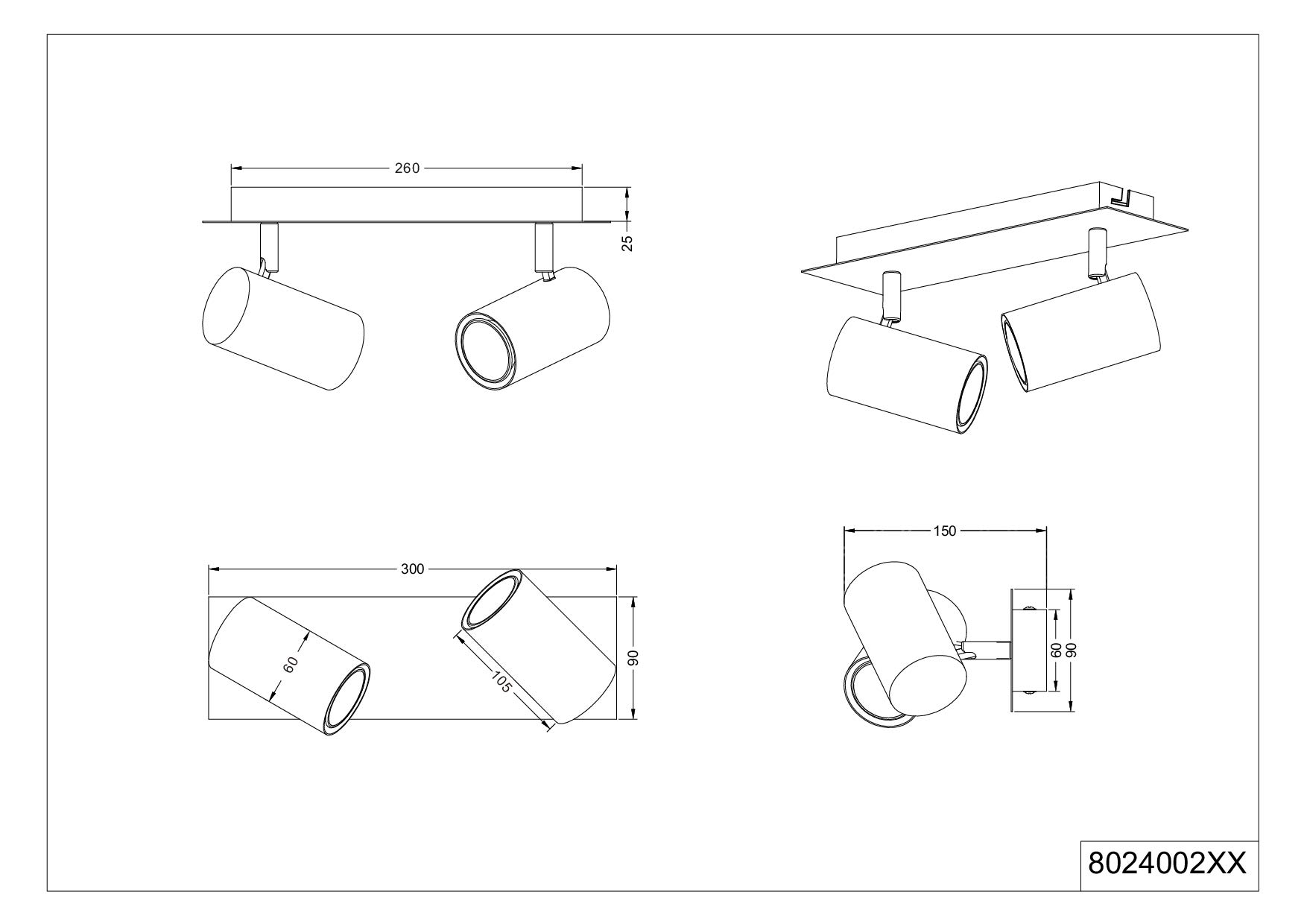 260

25

300

60

105

90

150

60

90

8024002XX