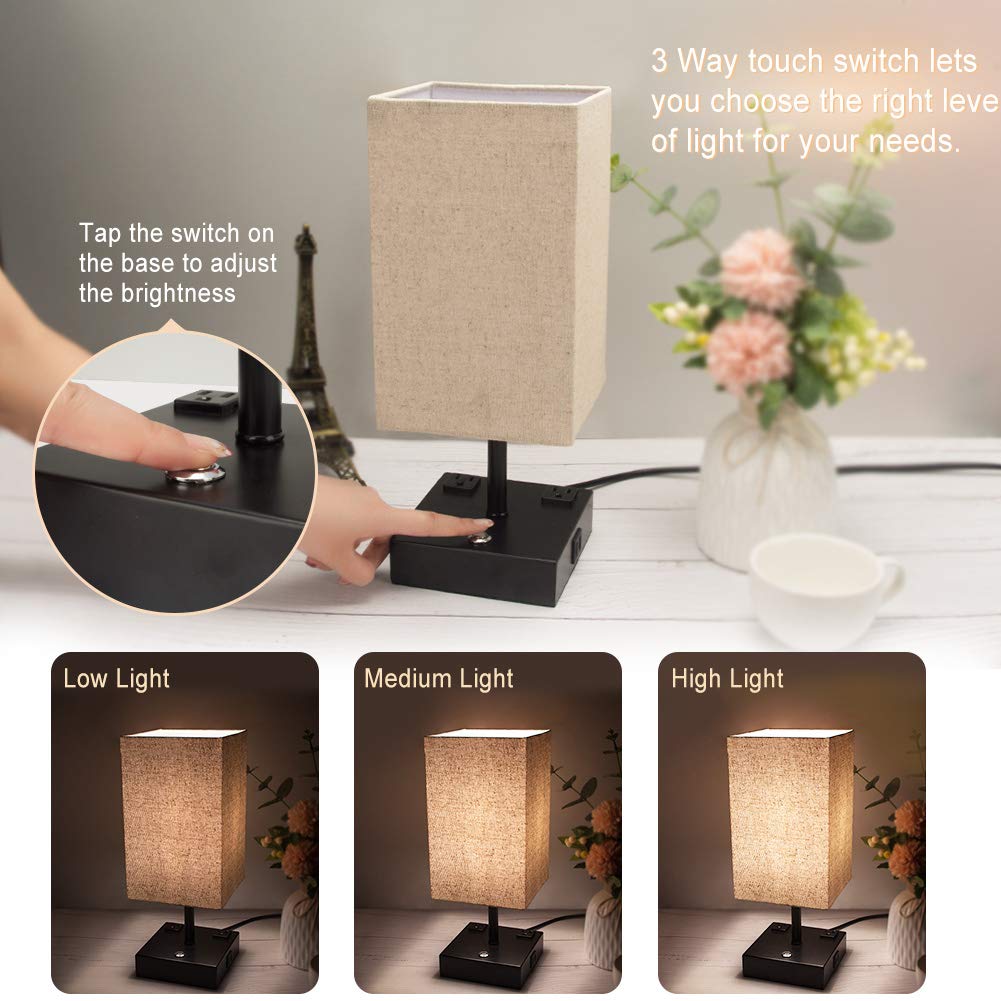 3 Way touch switch lets you choose the right leve of light for your needs.

Tap the switch on the base to adjust the brightness

Low Light

Medium Light

High Light