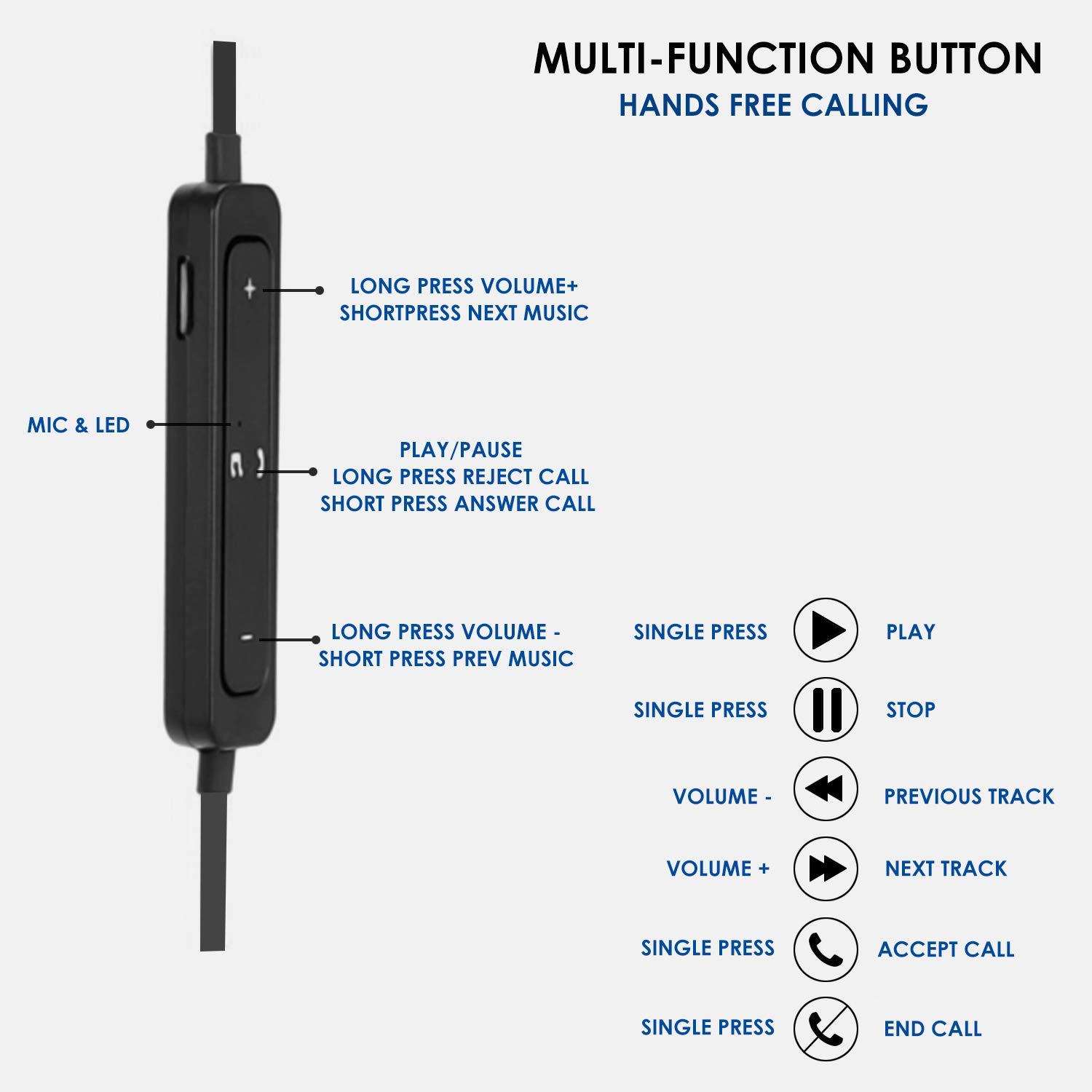 MULTI-FUNCTION BUTTON
HANDS FREE CALLING

LONG PRESS VOLUME+
SHORTPRESS NEXT MUSIC

MIC & LED

PLAY/PAUSE
LONG PRESS REJECT CALL
SHORT PRESS ANSWER CALL

LONG PRESS VOLUME -
SHORT PRESS PREV MUSIC

SINGLE PRESS PLAY

SINGLE PRESS STOP

VOLUME - PREVIOUS TRACK

VOLUME + NEXT TRACK

SINGLE PRESS ACCEPT CALL

SINGLE PRESS END CALL