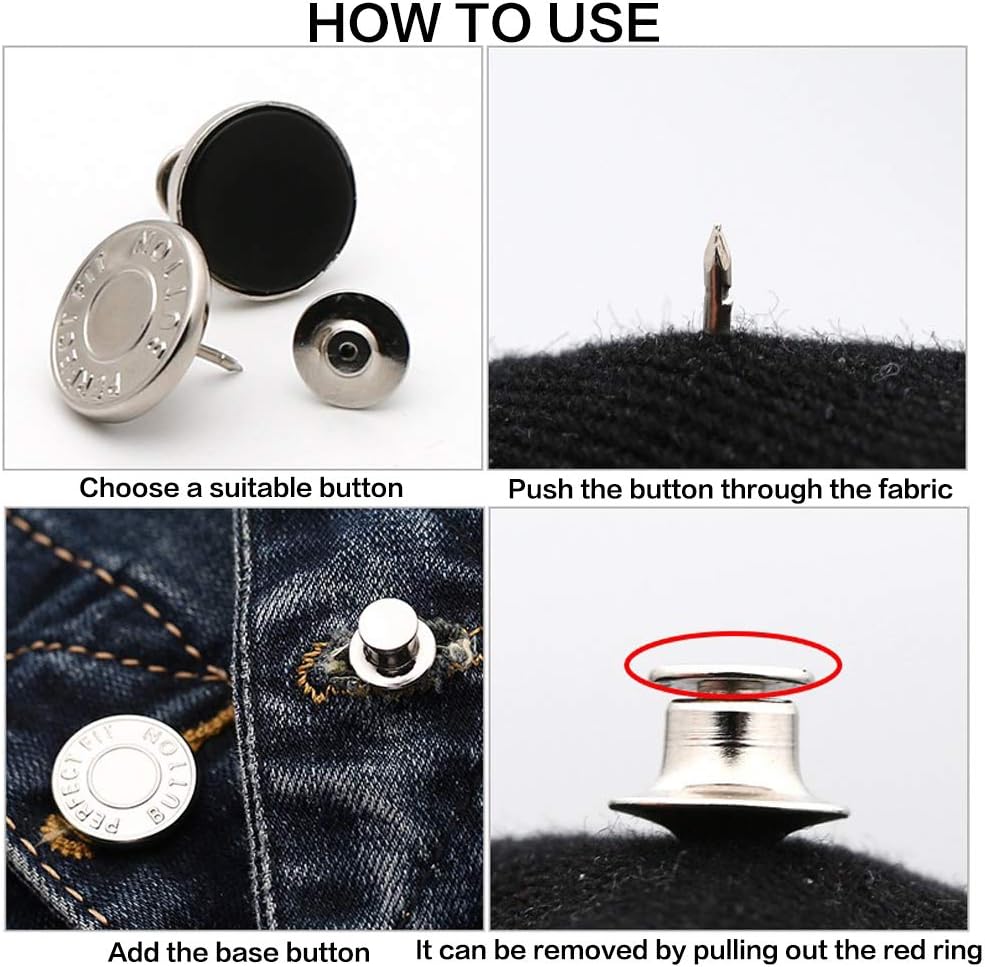 HOW TO USE

PERFECT FIT BUTTON

Choose a suitable button

Push the button through the fabric

PERFECT FIT BUTTON

Add the base button

It can be removed by pulling out the red ring