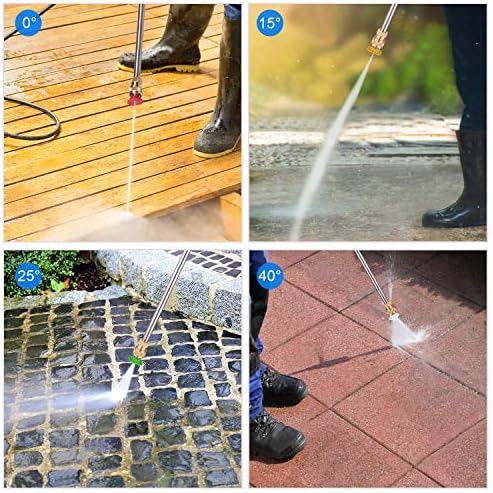 0°

15°

25°

40°