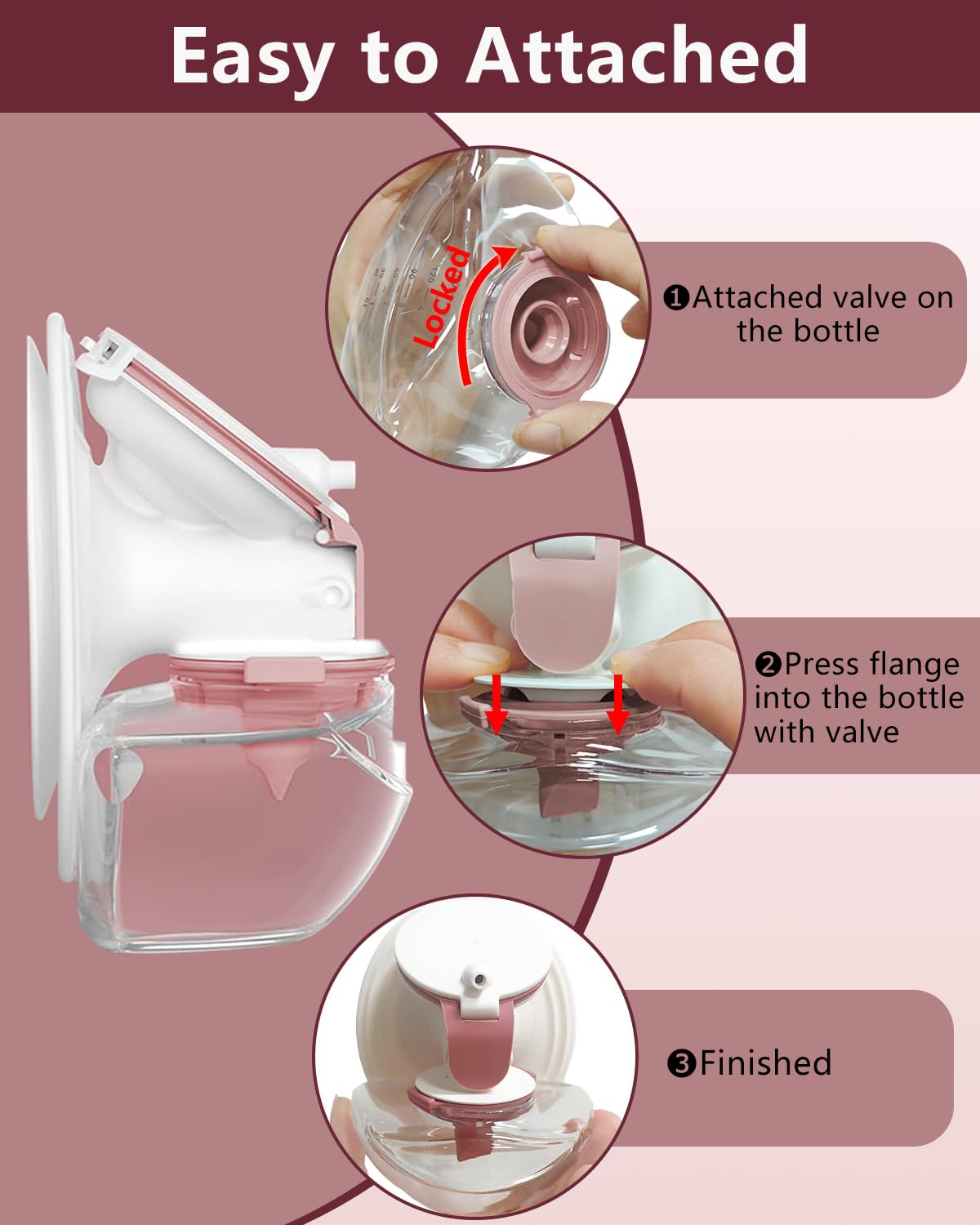 Easy to Attached

Locked

❶Attached valve on the bottle

❷Press flange into the bottle with valve

❸Finished