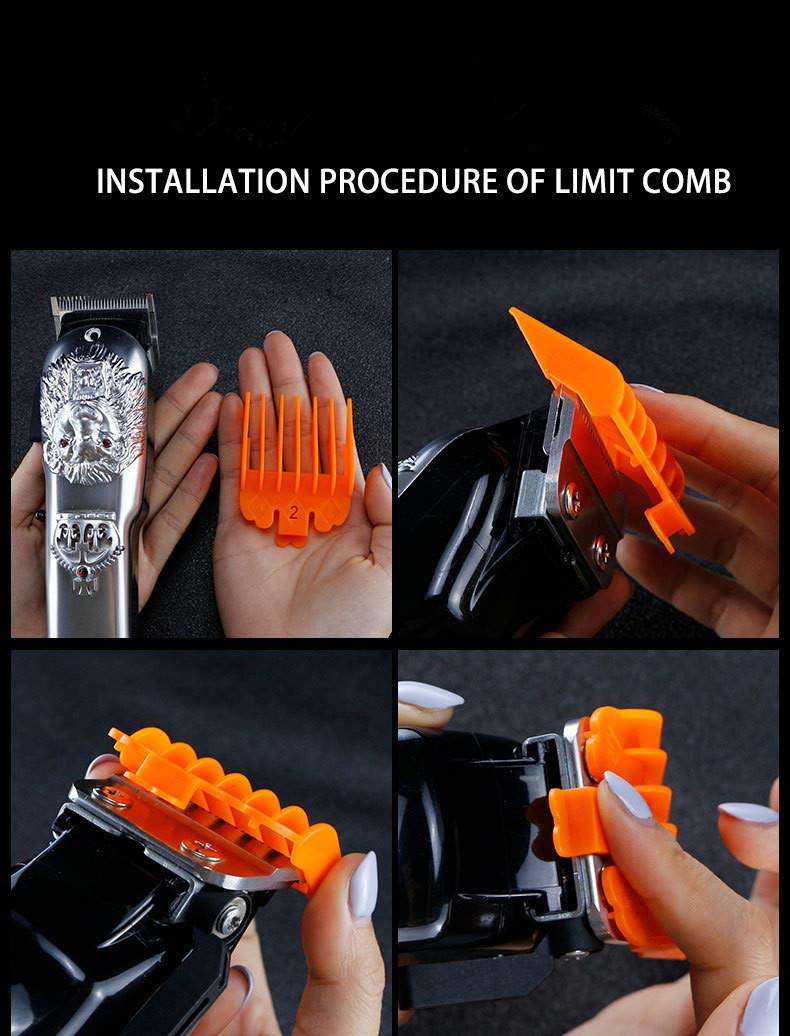 INSTALLATION PROCEDURE OF LIMIT COMB

2