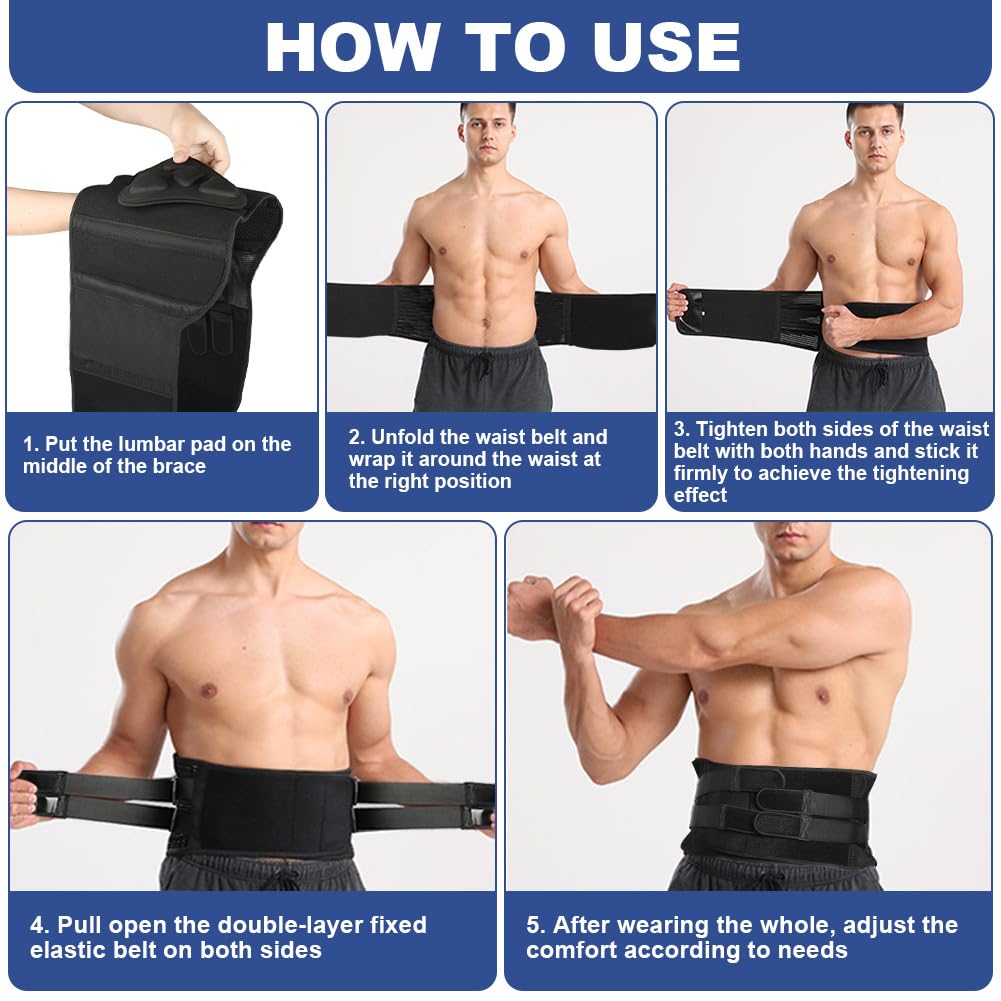 HOW TO USE

1. Put the lumbar pad on the middle of the brace

2. Unfold the waist belt and wrap it around the waist at the right position

3. Tighten both sides of the waist belt with both hands and stick it firmly to achieve the tightening effect

4. Pull open the double-layer fixed elastic belt on both sides

5. After wearing the whole, adjust the comfort according to needs