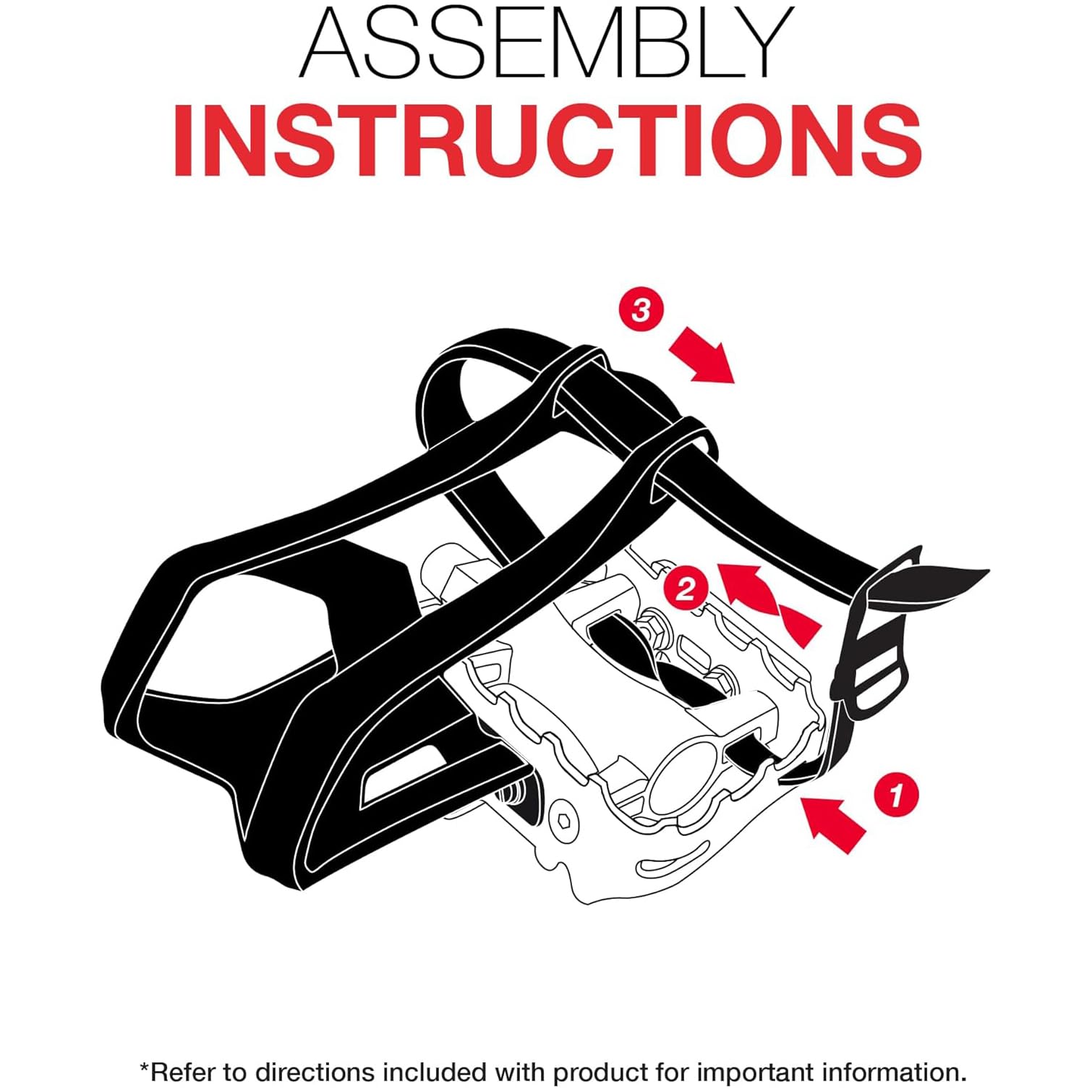 ASSEMBLY
INSTRUCTIONS

3

2

1

*Refer to directions included with product for important information.