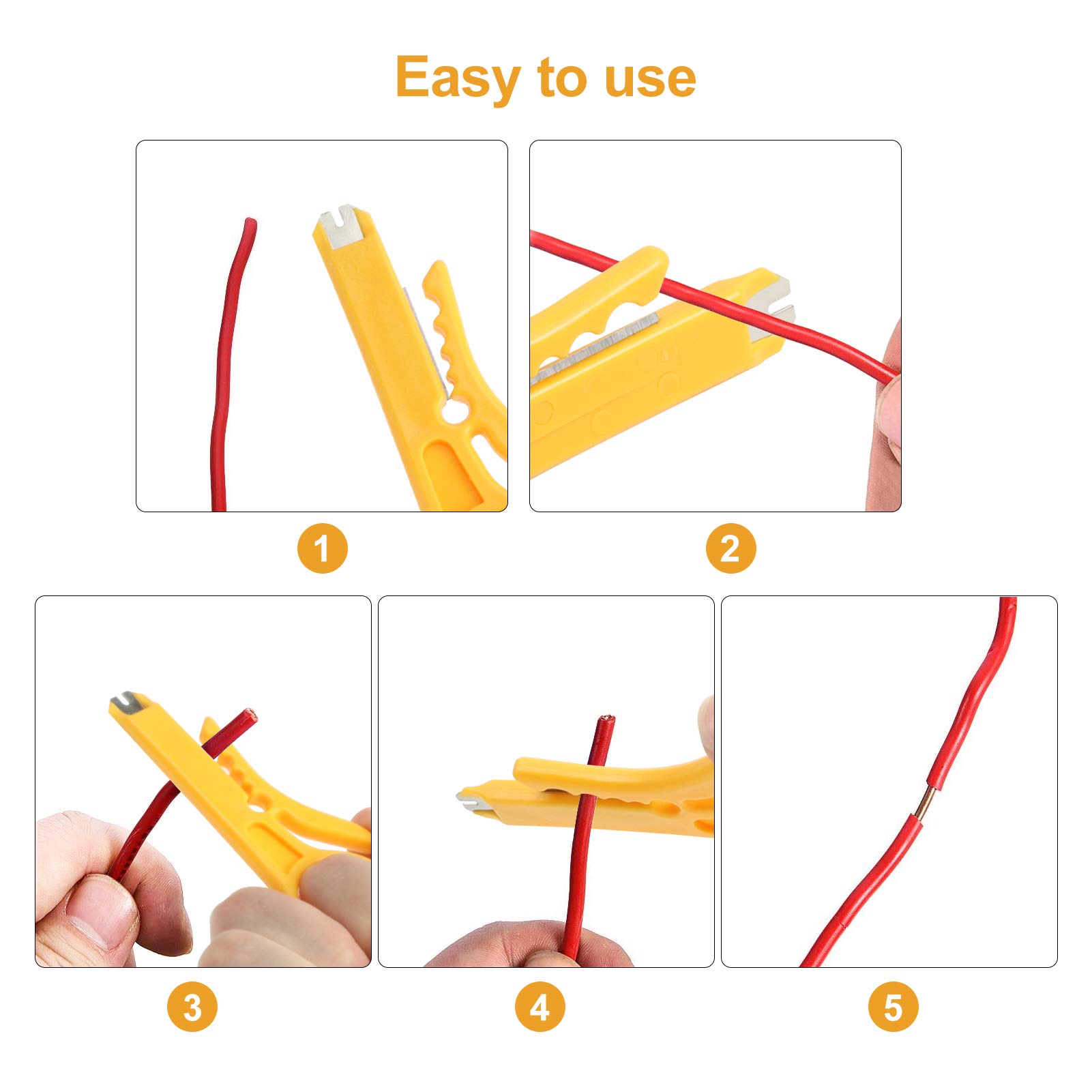 Easy to use

1

2

3

4

5