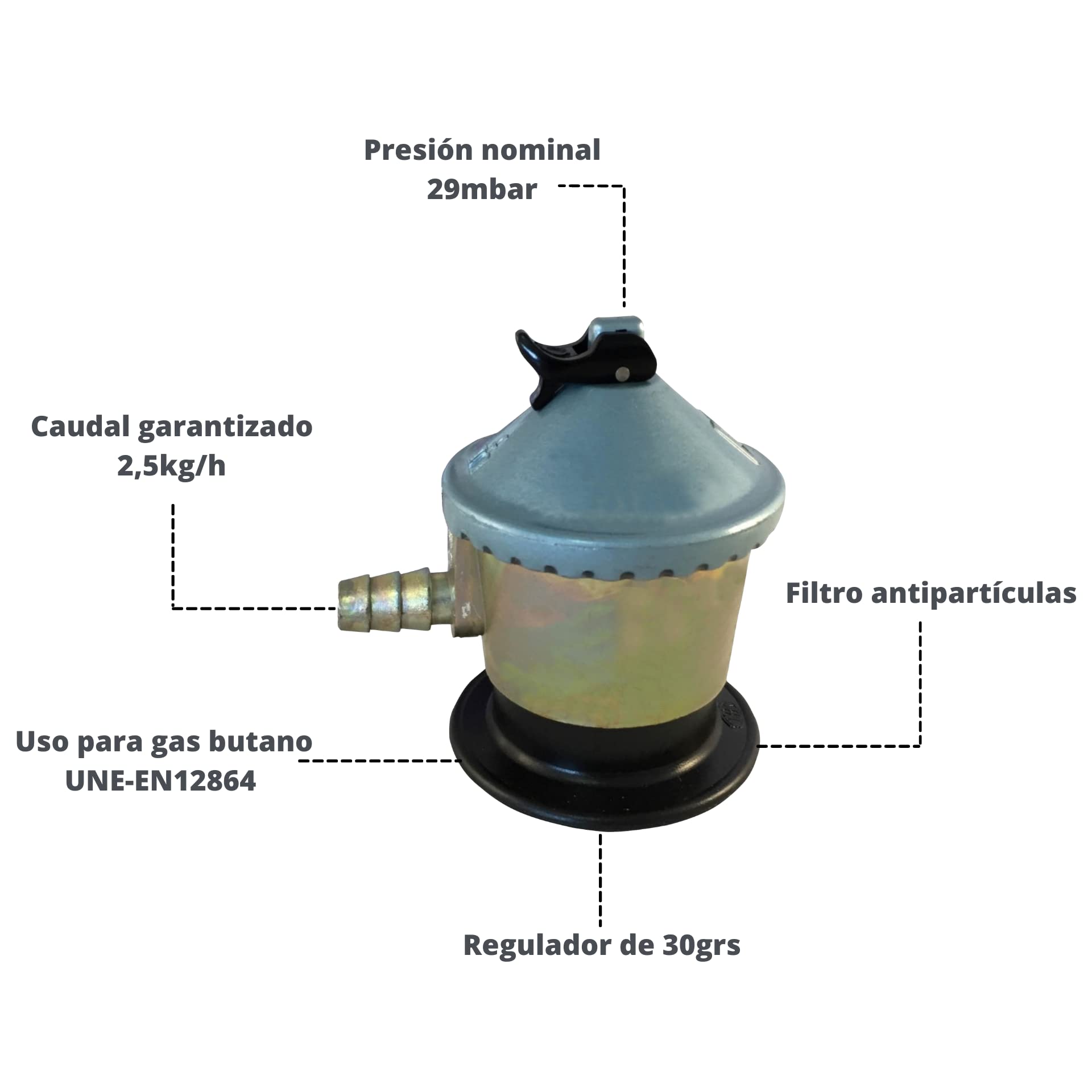 Presión nominal
29mbar

Caudal garantizado
2,5kg/h

Filtro antipartículas

Uso para gas butano
UNE-EN12864

Regulador de 30grs