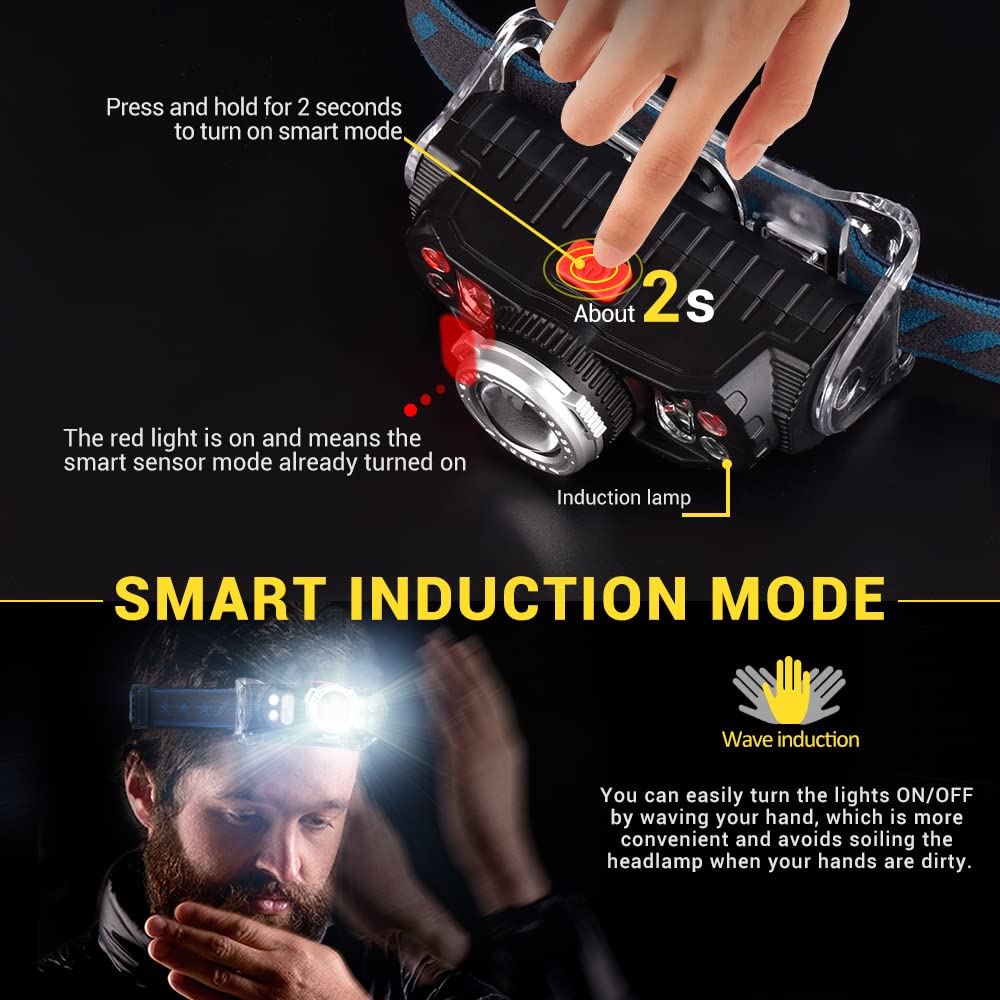 Press and hold for 2 seconds to turn on smart mode

About 2s

The red light is on and means the smart sensor mode already turned on

Induction lamp

SMART INDUCTION MODE

Wave induction

You can easily turn the lights ON/OFF by waving your hand, which is more convenient and avoids soiling the headlamp when your hands are dirty.