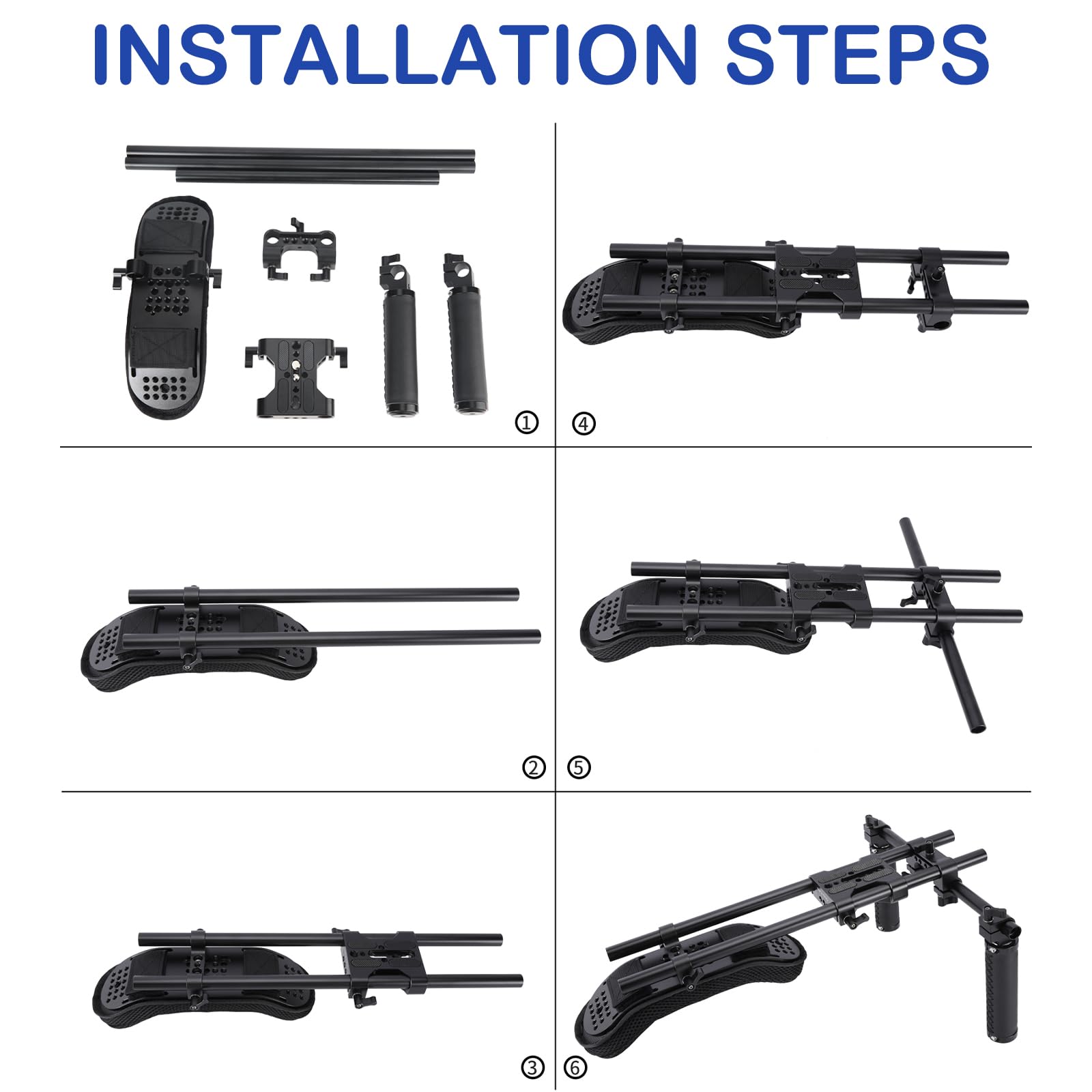 INSTALLATION STEPS

①

④

②

⑤

③

⑥