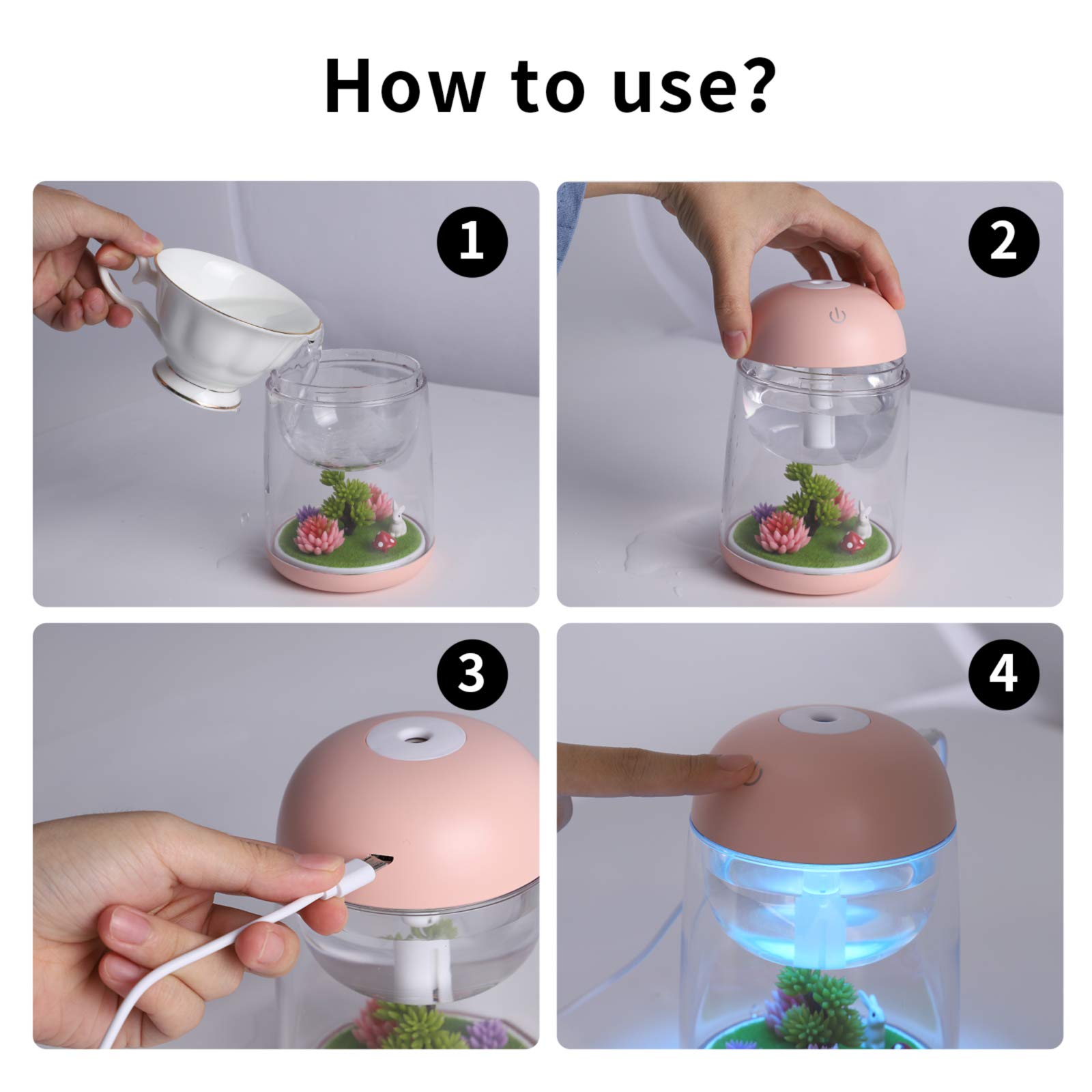 How to use?

1

2

3

4