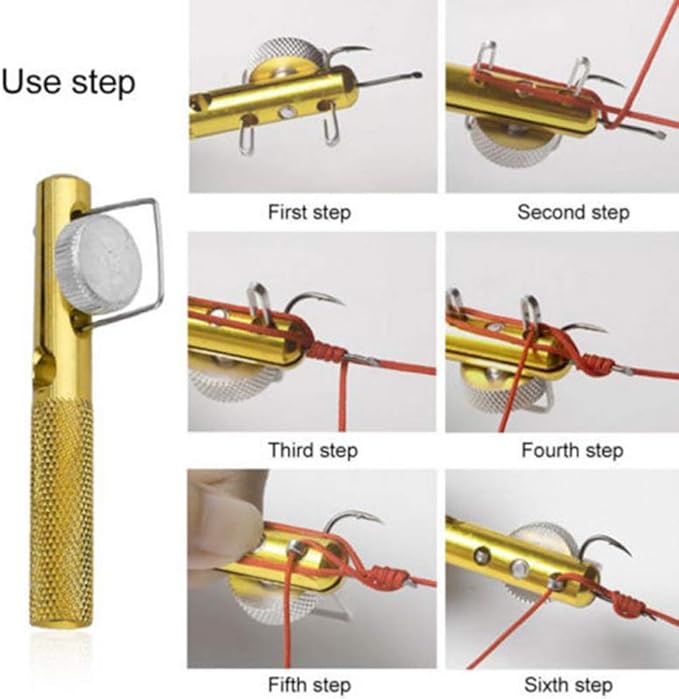 Use step

First step

Second step

Third step

Fourth step

Fifth step

Sixth step