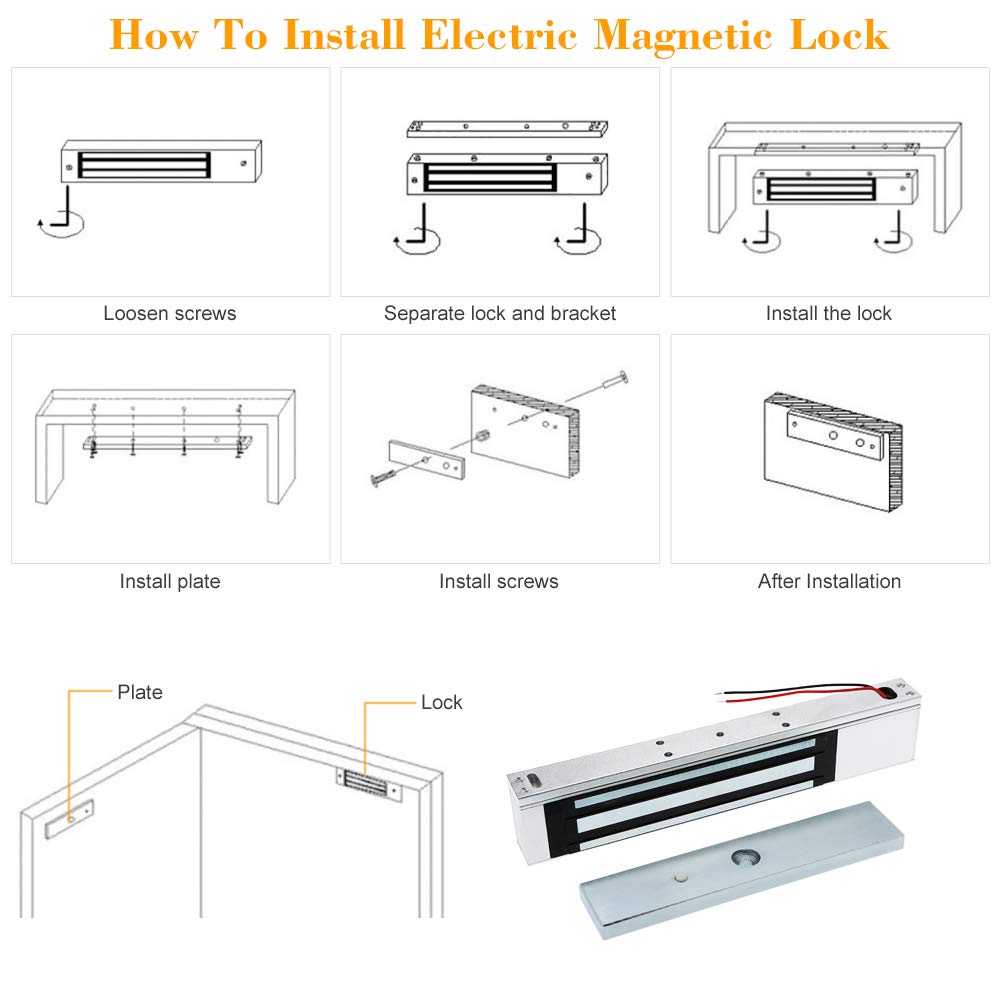 How To Install Electric Magnetic Lock

Loosen screws

Separate lock and bracket

Install the lock

Install plate

Install screws

After Installation

Plate

Lock