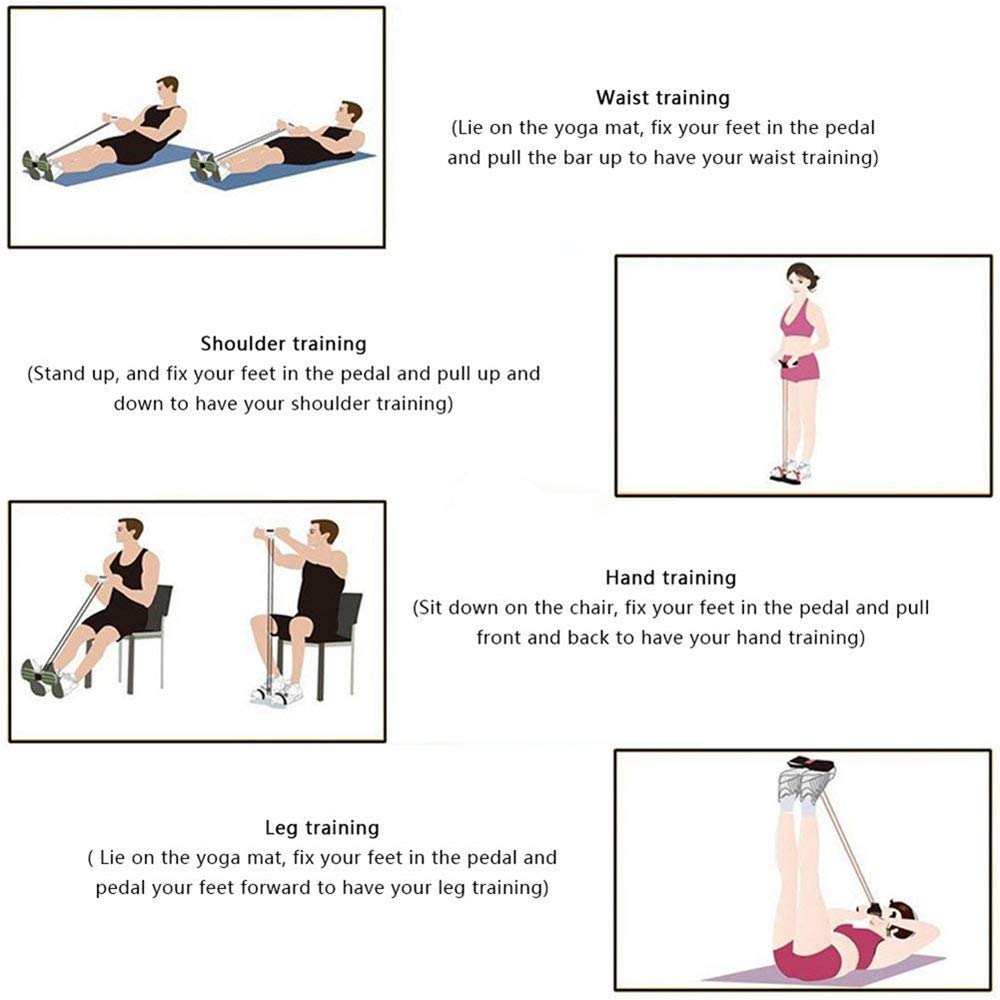 Waist training
(Lie on the yoga mat, fix your feet in the pedal and pull the bar up to have your waist training)

Shoulder training
(Stand up, and fix your feet in the pedal and pull up and down to have your shoulder training)

Hand training
(Sit down on the chair, fix your feet in the pedal and pull front and back to have your hand training)

Leg training
( Lie on the yoga mat, fix your feet in the pedal and pedal your feet forward to have your leg training)