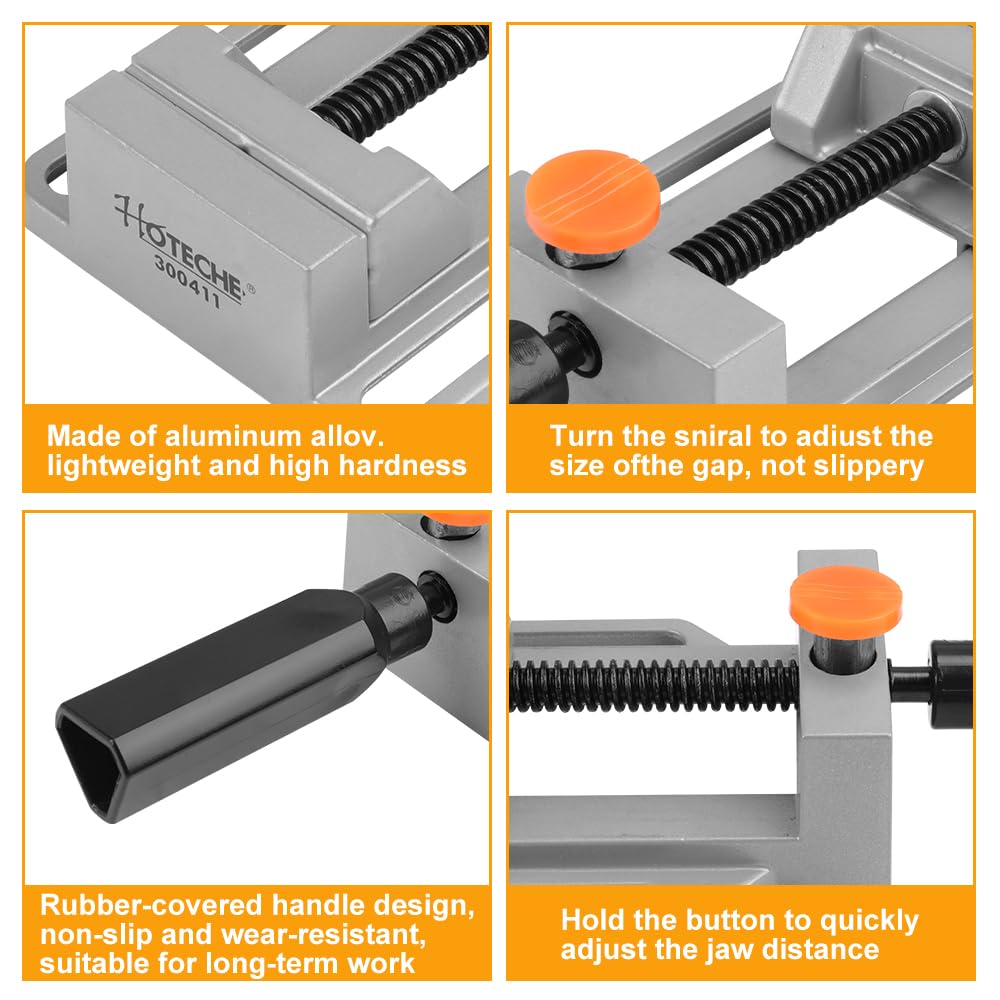 HOTECHE®
300411

Made of aluminum allov. lightweight and high hardness

Turn the sniral to adiust the size ofthe gap, not slippery

Rubber-covered handle design, non-slip and wear-resistant, suitable for long-term work

Hold the button to quickly adjust the jaw distance