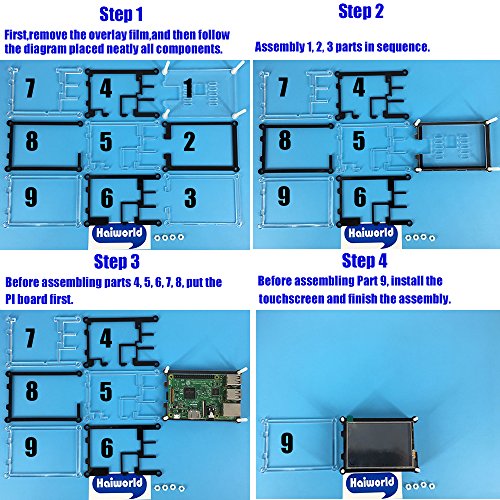 Step 1

First,remove the overlay film,and then follow the diagram placed neatly all components.

7 4 1
8 5 2
9 6 3

Haiworld

Step 2

Assembly 1, 2, 3 parts in sequence.

7 4
8 5
9 6

Haiworld

Step 3

Before assembling parts 4, 5, 6, 7, 8, put the PI board first.

7 4
8 5
9 6

Haiworld

Step 4

Before assembling Part 9, install the touchscreen and finish the assembly.

9

Haiworld