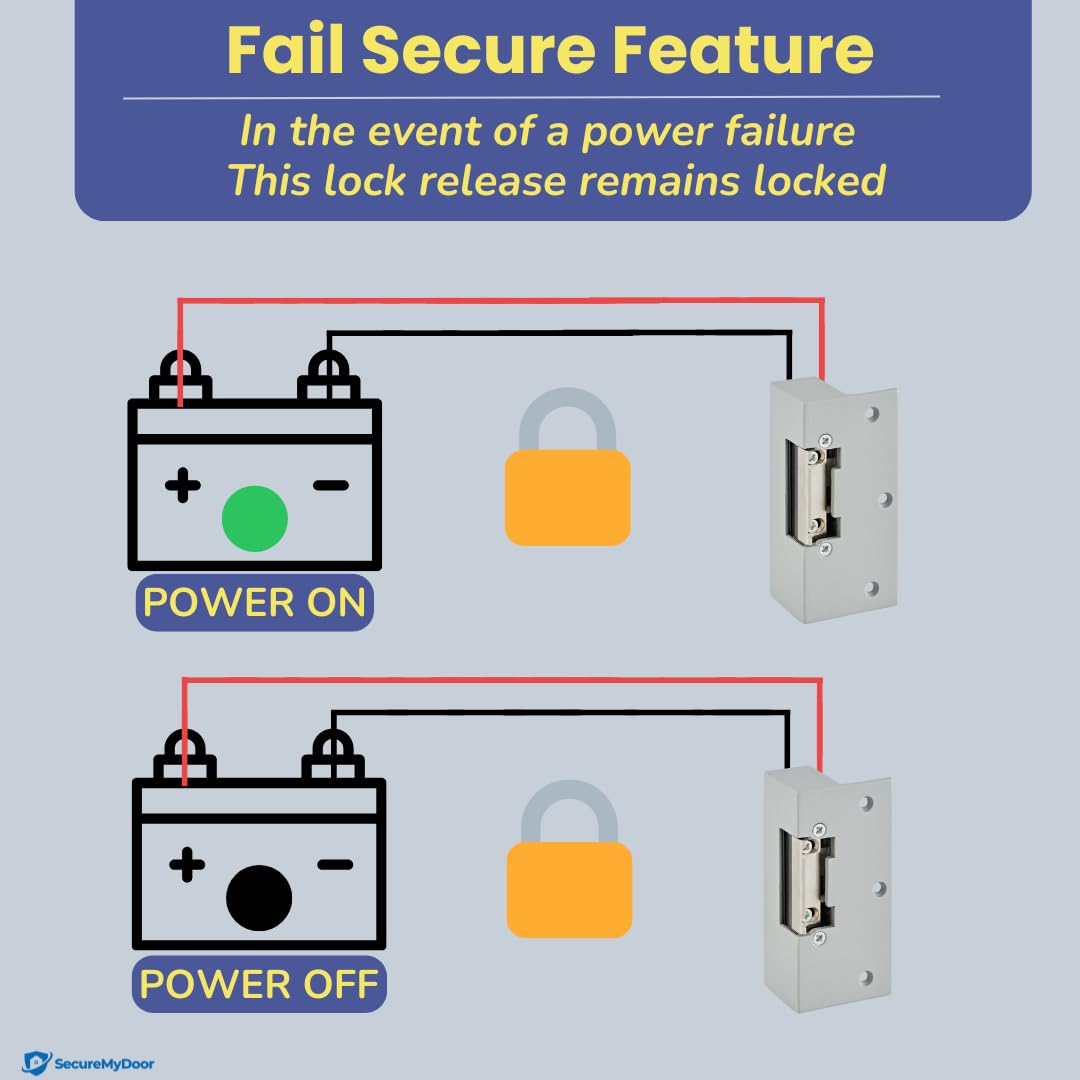 Fail Secure Feature

In the event of a power failure
This lock release remains locked

+ −

POWER ON

+ −

POWER OFF

SecureMyDoor