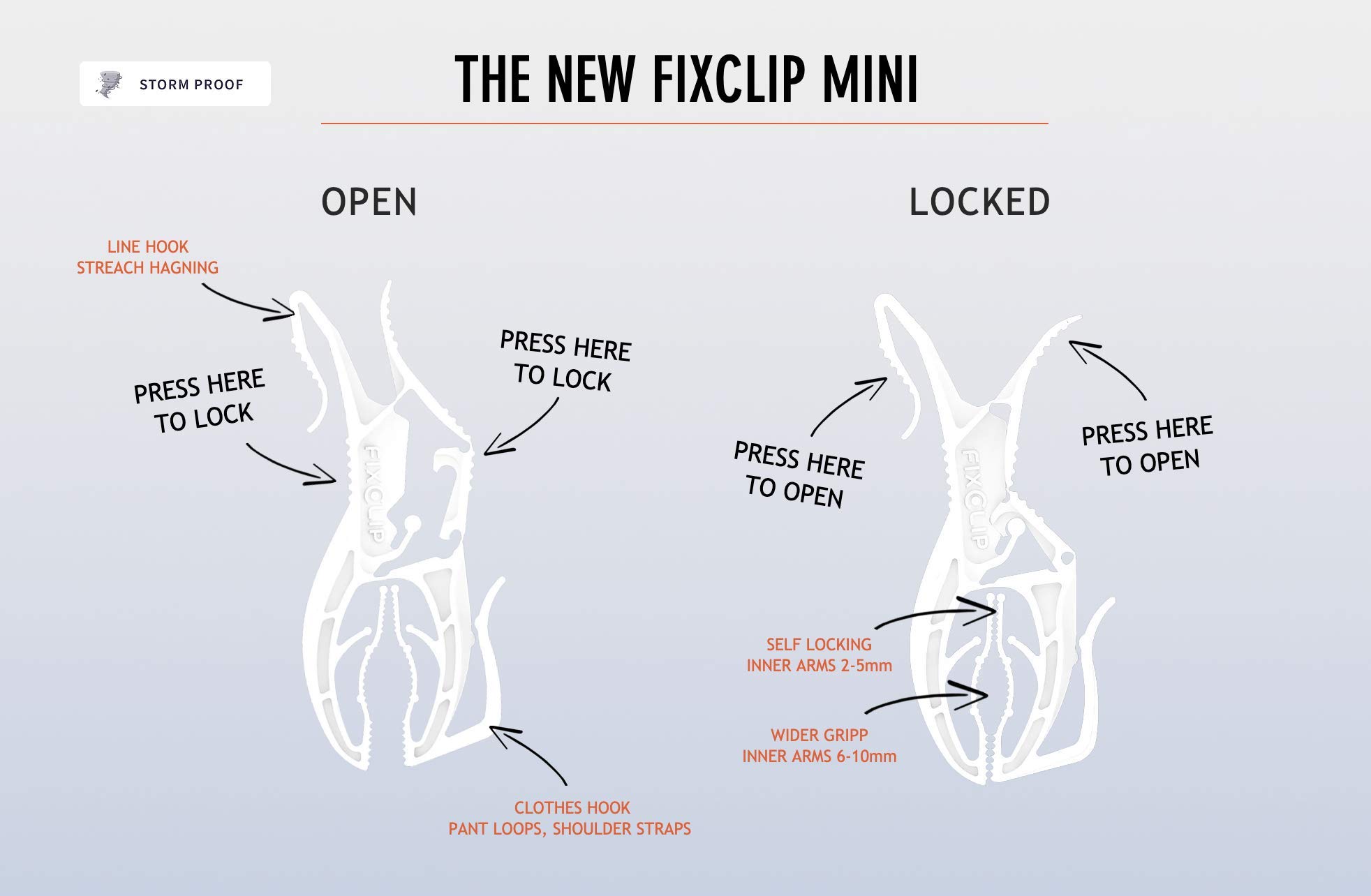 STORM PROOF

THE NEW FIXCLIP MINI

OPEN

LINE HOOK
STREACH HAGNING

PRESS HERE TO LOCK

PRESS HERE TO LOCK

FIXCLIP

CLOTHES HOOK
PANT LOOPS, SHOULDER STRAPS

LOCKED

PRESS HERE TO OPEN

PRESS HERE TO OPEN

FIXCLIP

SELF LOCKING
INNER ARMS 2-5mm

WIDER GRIPP
INNER ARMS 6-10mm